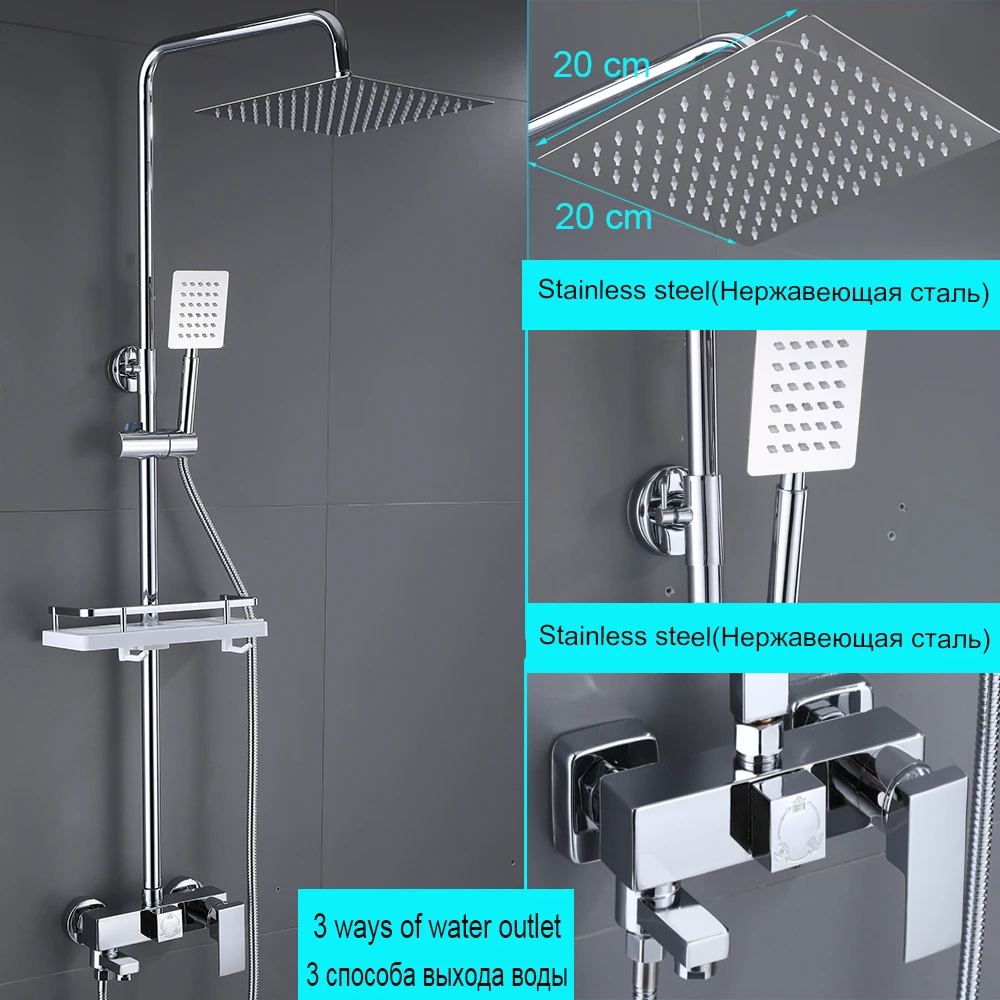 20 cm

20 cm

Stainless steel(Нержавеющая сталь)

Stainless steel(Нержавеющая сталь)

3 ways of water outlet
3 способа выхода воды