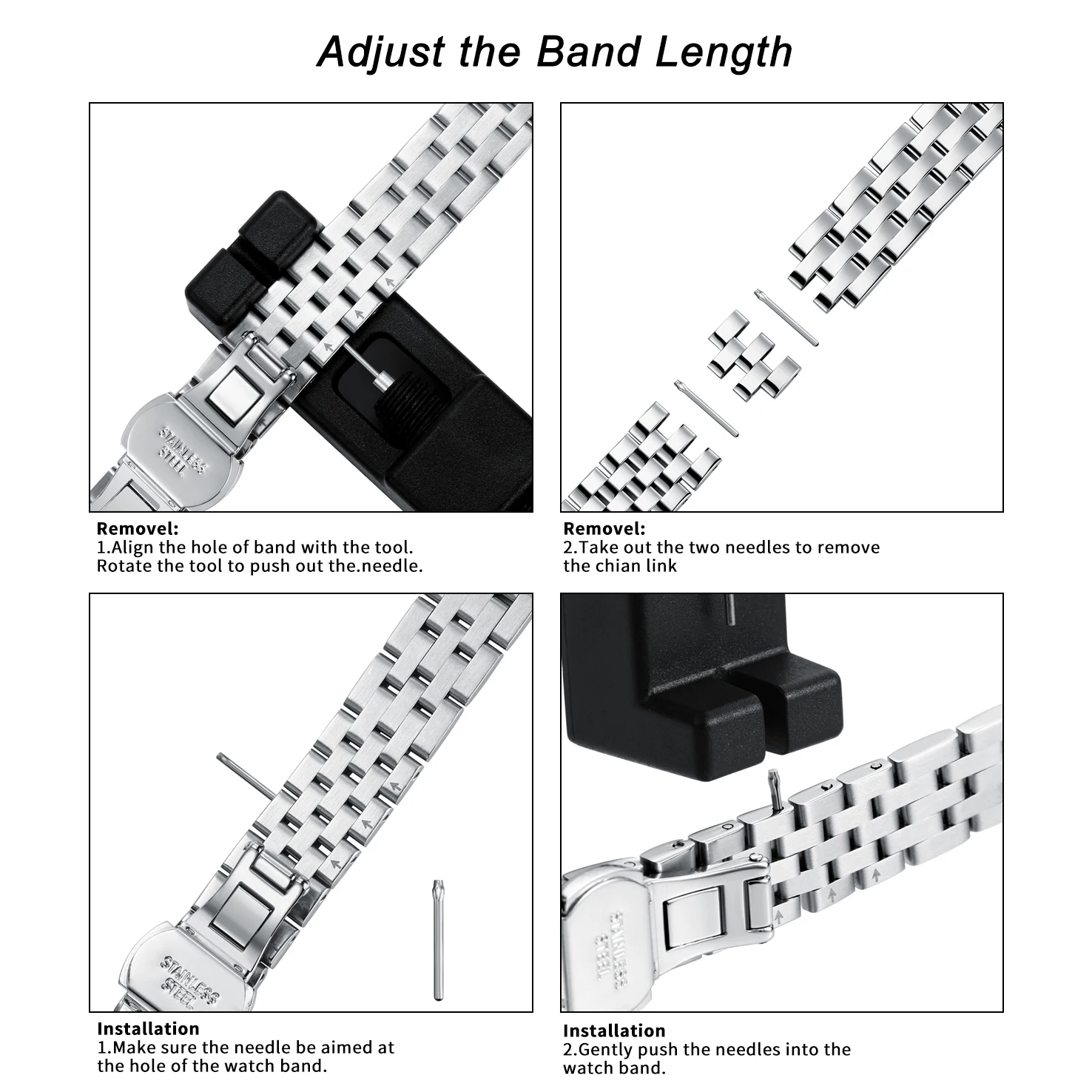 Adjust the Band Length

STAINLESS STEEL

Removel:
1.Align the hole of band with the tool. Rotate the tool to push out the.needle.

Removel:
2.Take out the two needles to remove the chian link

STAINLESS STEEL

Installation
1.Make sure the needle be aimed at the hole of the watch band.

STAINLESS STEEL

Installation
2.Gently push the needles into the watch band.