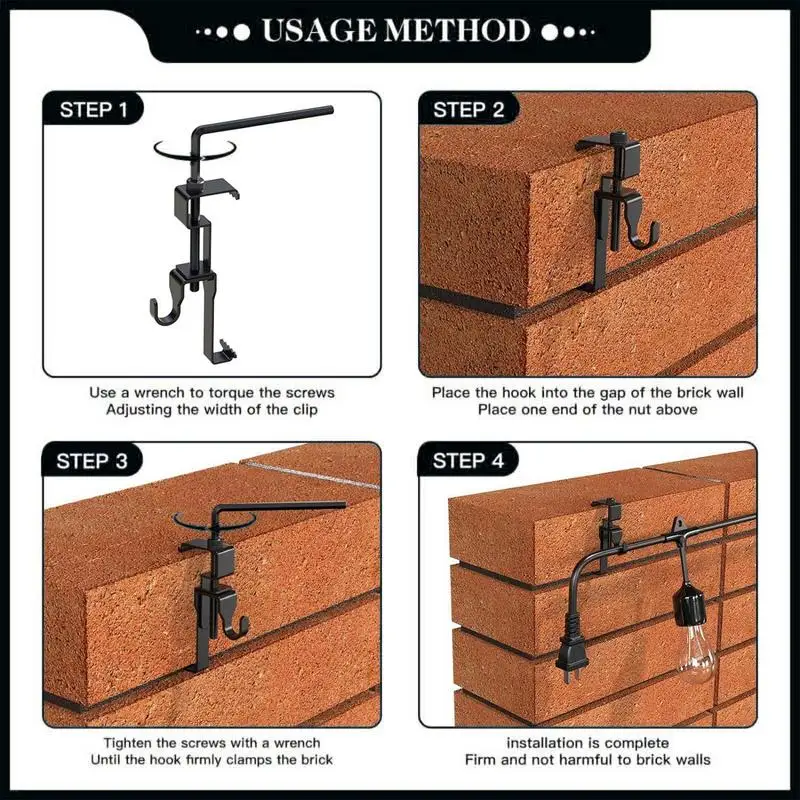 USAGE METHOD

STEP 1

Use a wrench to torque the screws
Adjusting the width of the clip

STEP 2

Place the hook into the gap of the brick wall
Place one end of the nut above

STEP 3

Tighten the screws with a wrench
Until the hook firmly clamps the brick

STEP 4

installation is complete
Firm and not harmful to brick walls