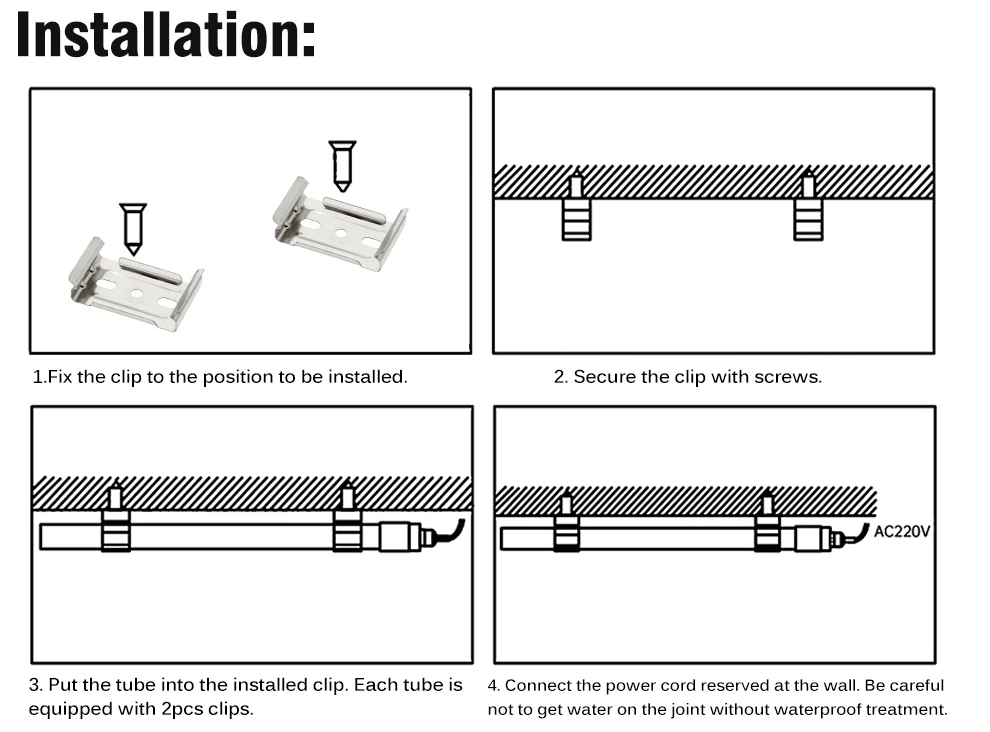 Installation:

1.Fix the clip to the position to be installed.

2. Secure the clip with screws.

3. Put the tube into the installed clip. Each tube is equipped with 2pcs clips.

AC220V

4. Connect the power cord reserved at the wall. Be careful not to get water on the joint without waterproof treatment.