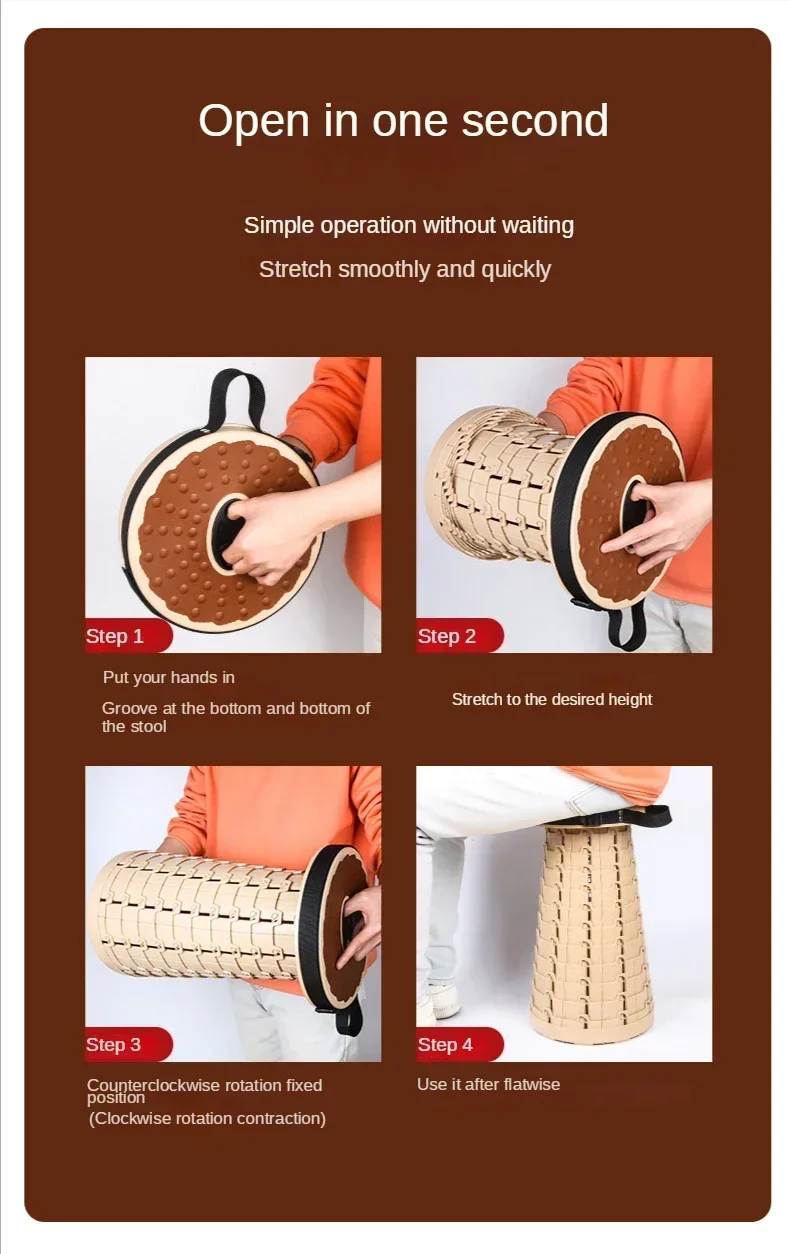 Open in one second

Simple operation without waiting

Stretch smoothly and quickly

Step 1

Put your hands in

Groove at the bottom and bottom of the stool

Step 2

Stretch to the desired height

Step 3

Counterclockwise rotation fixed position

(Clockwise rotation contraction)

Step 4

Use it after flatwise