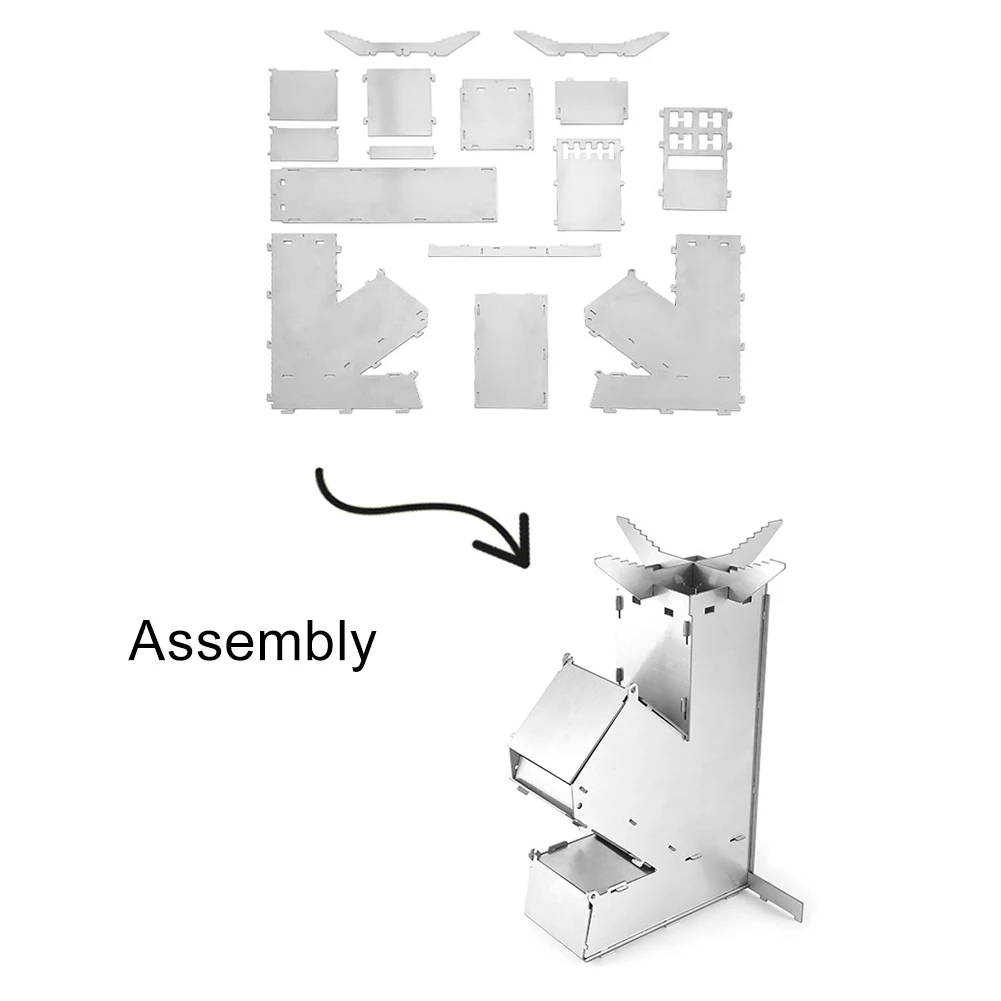 Assembly