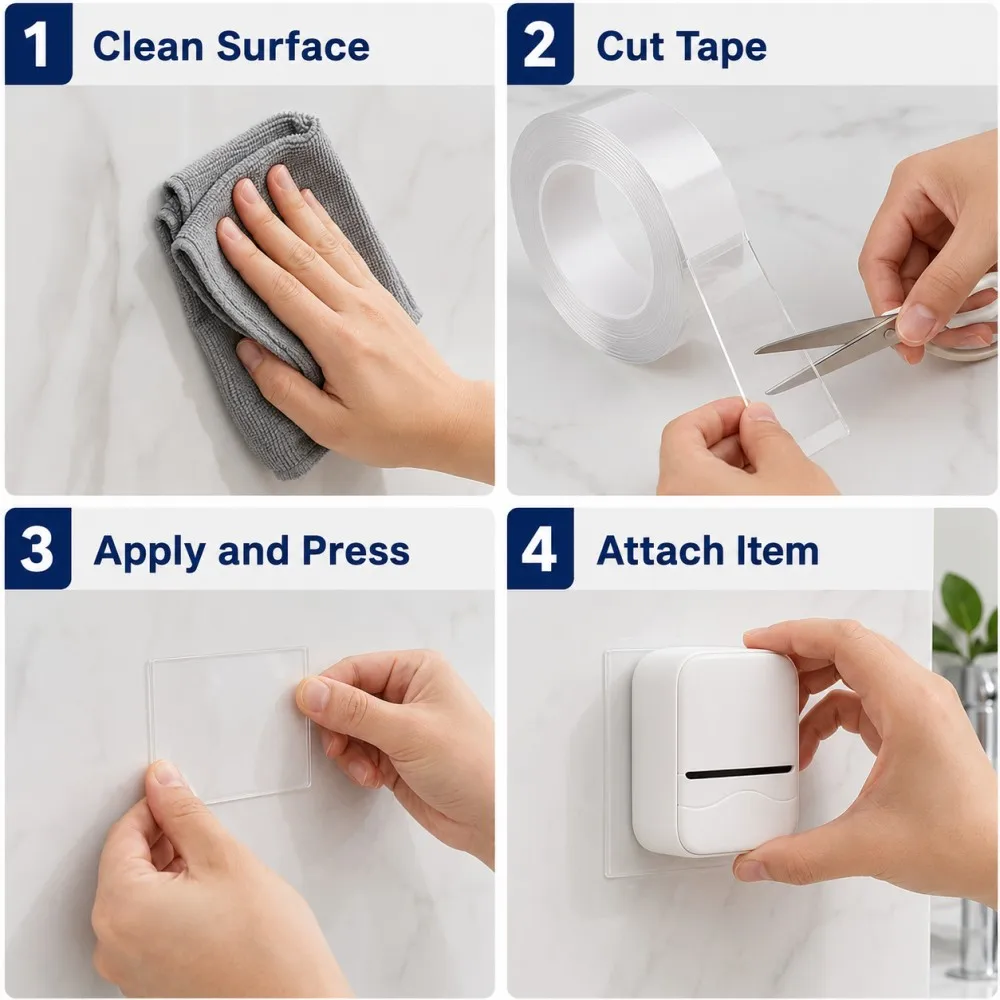 1 Clean Surface

2 Cut Tape

3 Apply and Press

4 Attach Item