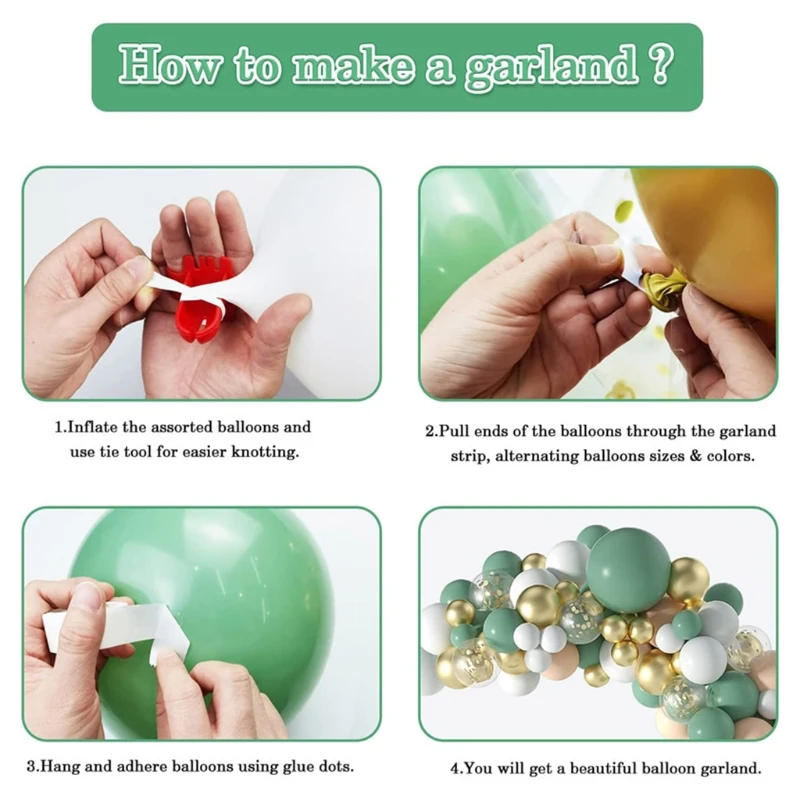 How to make a garland ?

1.Inflate the assorted balloons and use tie tool for easier knotting.

2.Pull ends of the balloons through the garland strip, alternating balloons sizes & colors.

3.Hang and adhere balloons using glue dots.

4.You will get a beautiful balloon garland.