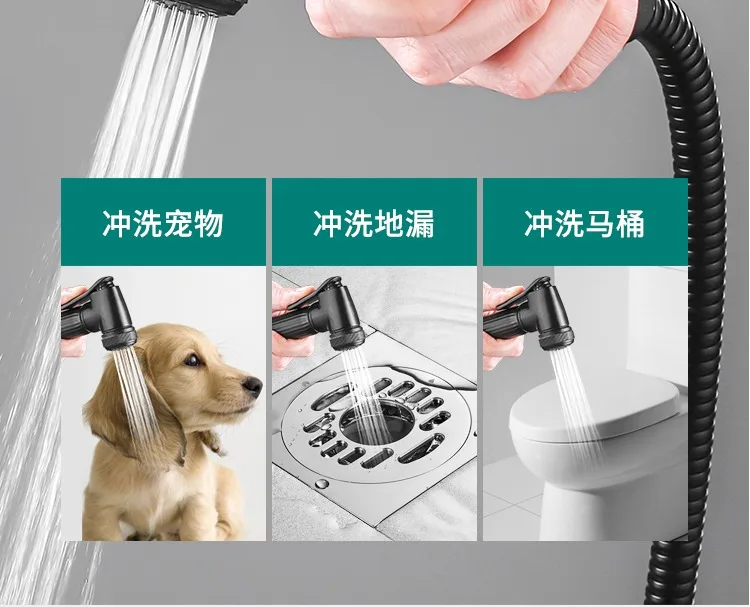 冲洗宠物

冲洗地漏

冲洗马桶