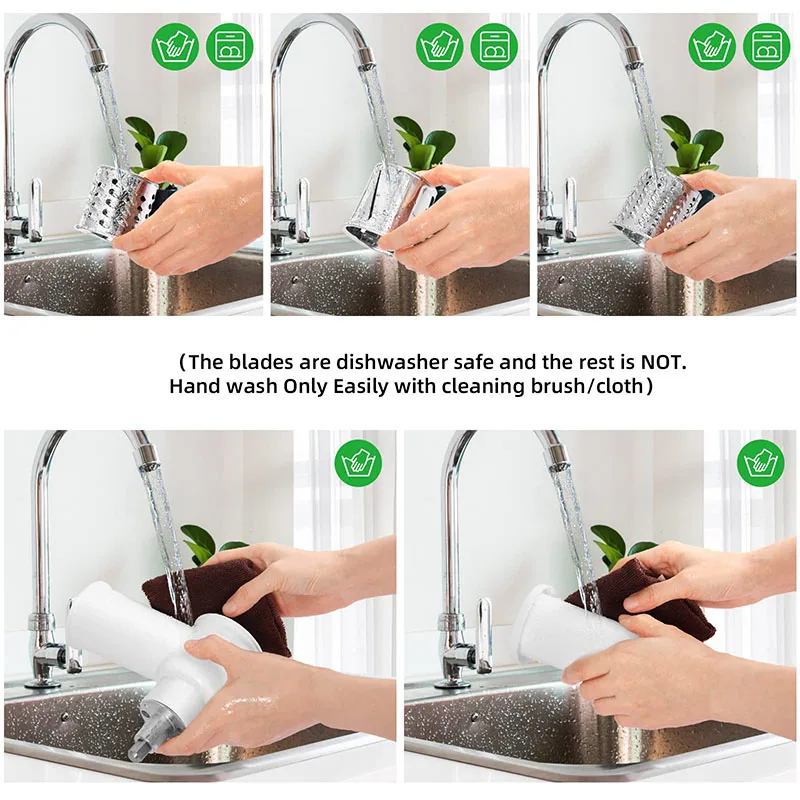 （The blades are dishwasher safe and the rest is NOT. Hand wash Only Easily with cleaning brush/cloth）