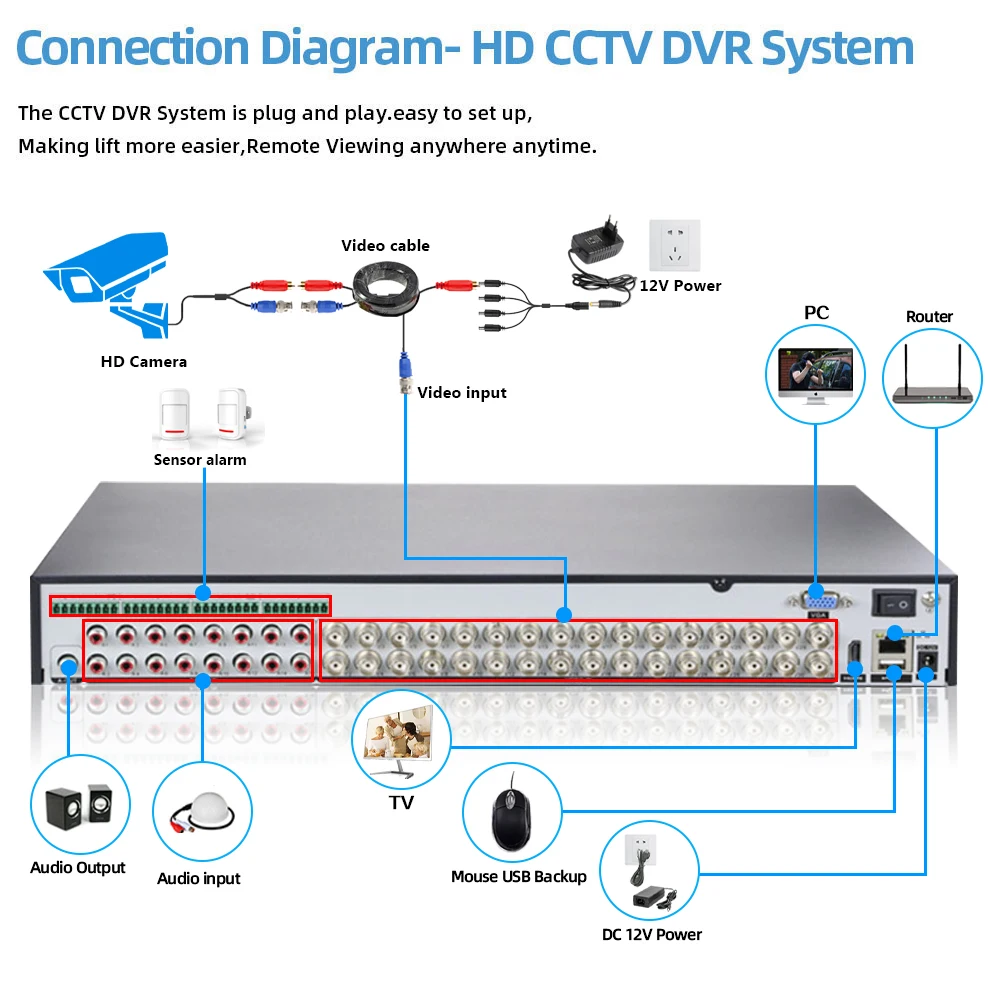 Connection Diagram- HD CCTV DVR System

The CCTV DVR System is plug and play.easy to set up, Making lift more easier,Remote Viewing anywhere anytime.

Video cable

12V Power

HD Camera

Video input

PC

Router

Sensor alarm

VGA

TV

Audio Output

Audio input

Mouse USB Backup

DC 12V Power