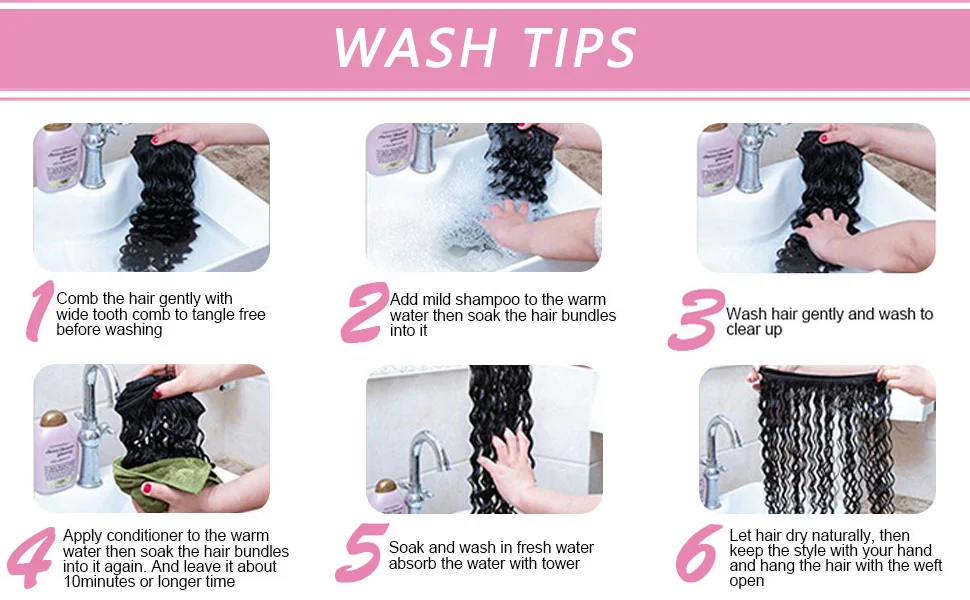 WASH TIPS

1 Comb the hair gently with wide tooth comb to tangle free before washing

2 Add mild shampoo to the warm water then soak the hair bundles into it

3 Wash hair gently and wash to clear up

4 Apply conditioner to the warm water then soak the hair bundles into it again. And leave it about 10minutes or longer time

5 Soak and wash in fresh water absorb the water with tower

6 Let hair dry naturally, then keep the style with your hand and hang the hair with the weft open