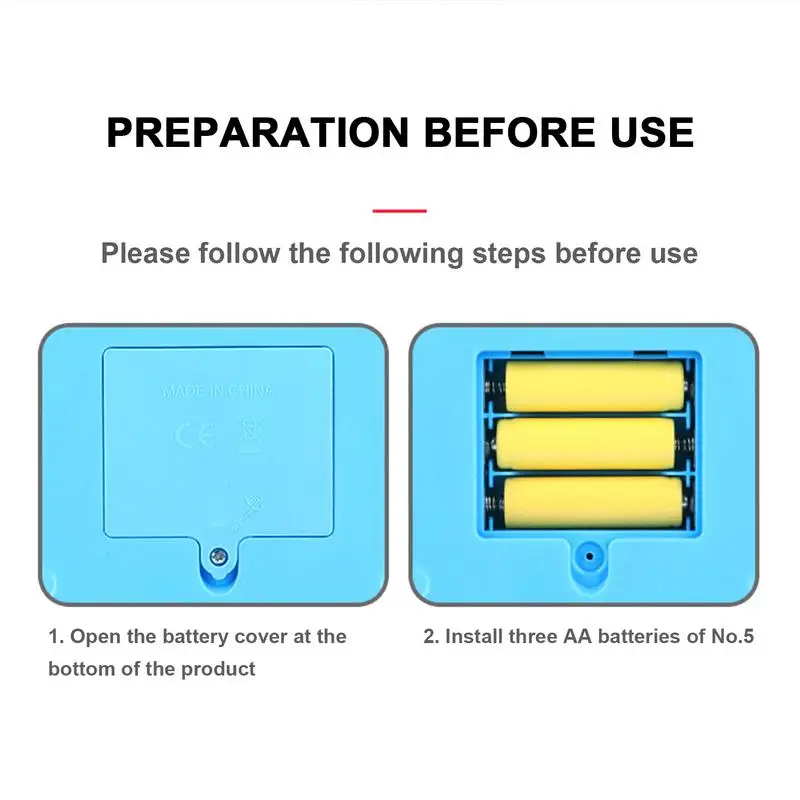 PREPARATION BEFORE USE

Please follow the following steps before use

MADE IN CHINA

CE

1. Open the battery cover at the bottom of the product

2. Install three AA batteries of No.5