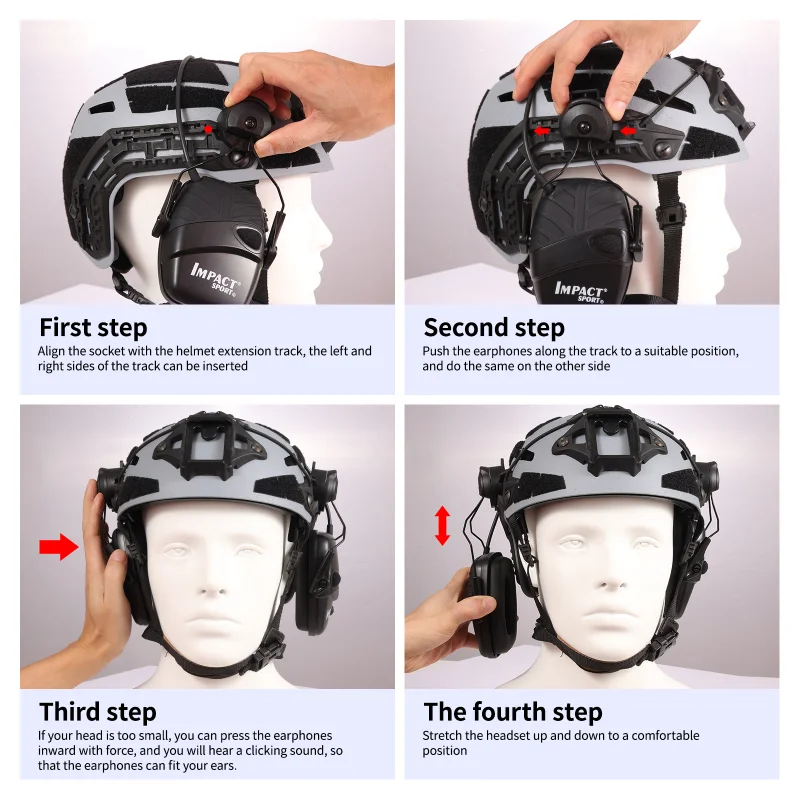 IMPACT SPORT

First step
Align the socket with the helmet extension track, the left and right sides of the track can be inserted

IMPACT SPORT

Second step
Push the earphones along the track to a suitable position, and do the same on the other side

Third step
If your head is too small, you can press the earphones inward with force, and you will hear a clicking sound, so that the earphones can fit your ears.

The fourth step
Stretch the headset up and down to a comfortable position