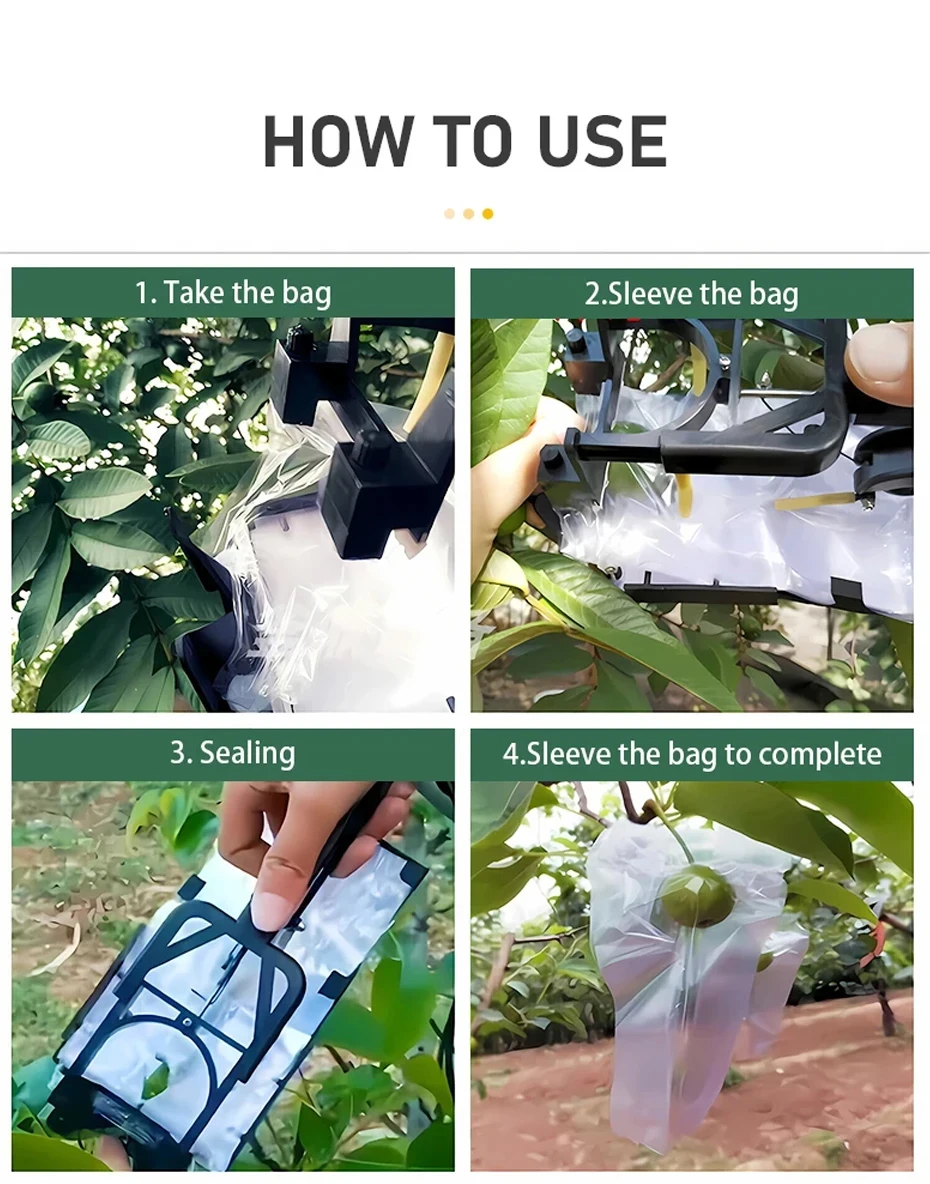 HOW TO USE

1. Take the bag

2.Sleeve the bag

3. Sealing

4.Sleeve the bag to complete