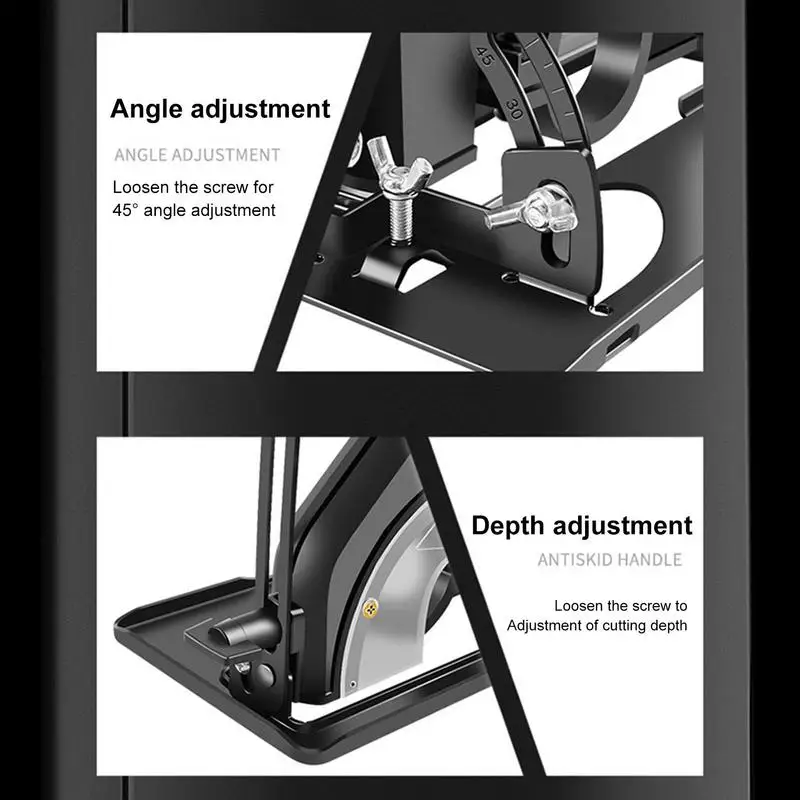 Angle adjustment

ANGLE ADJUSTMENT

Loosen the screw for 45° angle adjustment

45

30

Depth adjustment

ANTISKID HANDLE

Loosen the screw to Adjustment of cutting depth