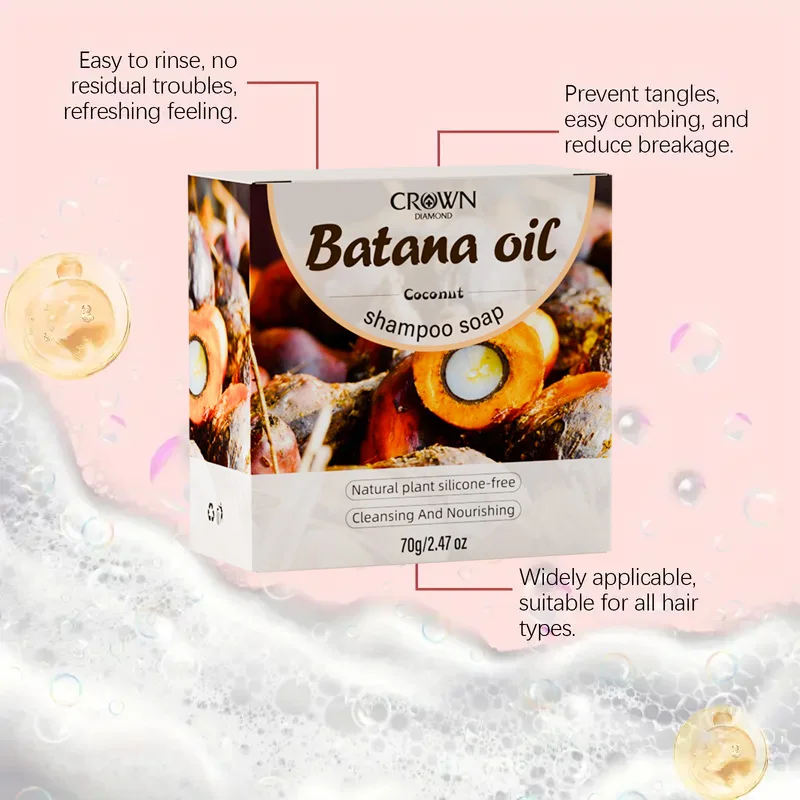 Easy to rinse, no residual troubles, refreshing feeling.

Prevent tangles, easy combing, and reduce breakage.

CROWN
DIAMOND

Batana oil

Coconut

shampoo soap

Natural plant silicone-free

Cleansing And Nourishing

70g/2.47 oz

Widely applicable, suitable for all hair types.