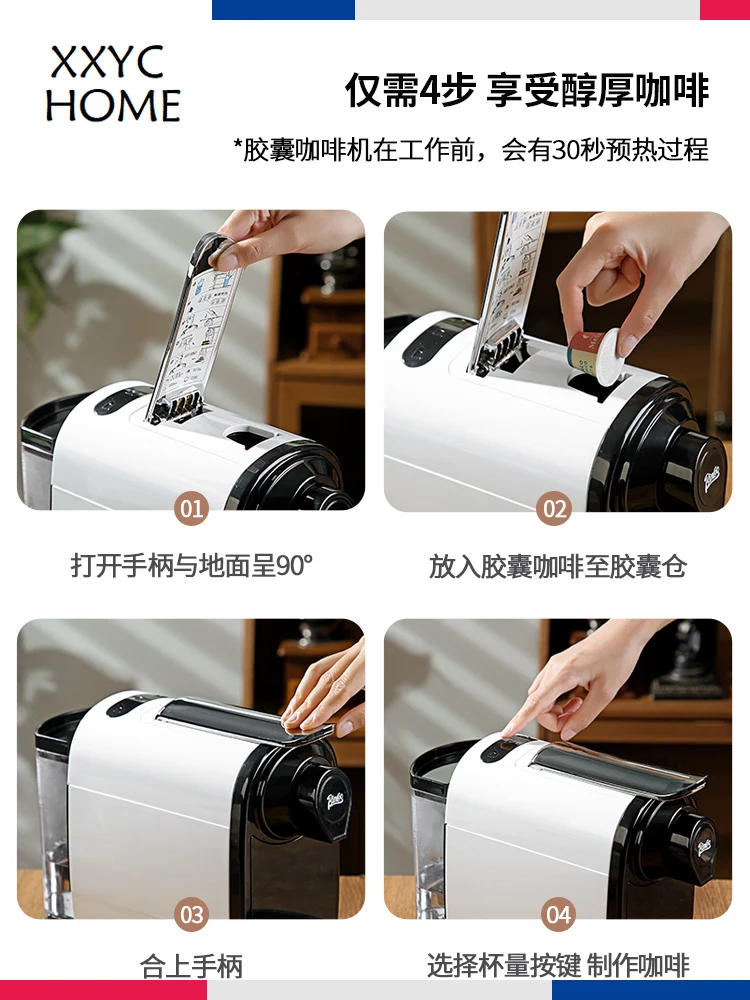 XXYC
HOME

仅需4步 享受醇厚咖啡

*胶囊咖啡机在工作前，会有30秒预热过程

01

打开手柄与地面呈90°

02

放入胶囊咖啡至胶囊仓

03

合上手柄

04

选择杯量按键 制作咖啡