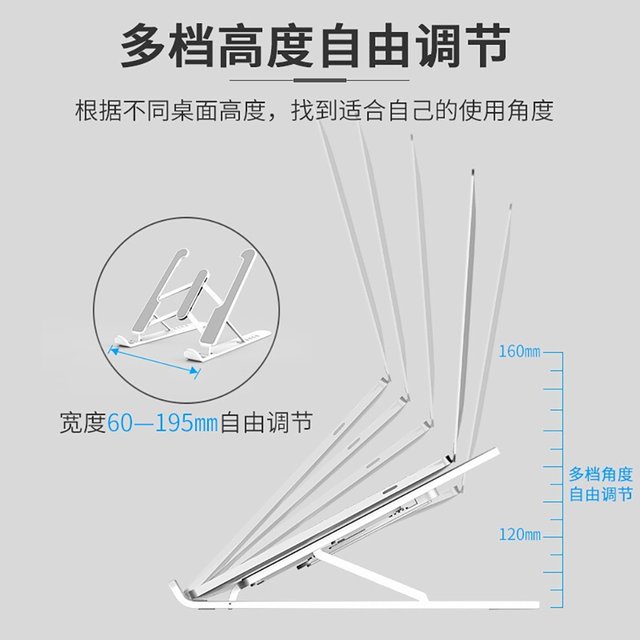 多档高度自由调节

根据不同桌面高度，找到适合自己的使用角度

宽度60—195mm自由调节

160mm

多档角度
自由调节

120mm