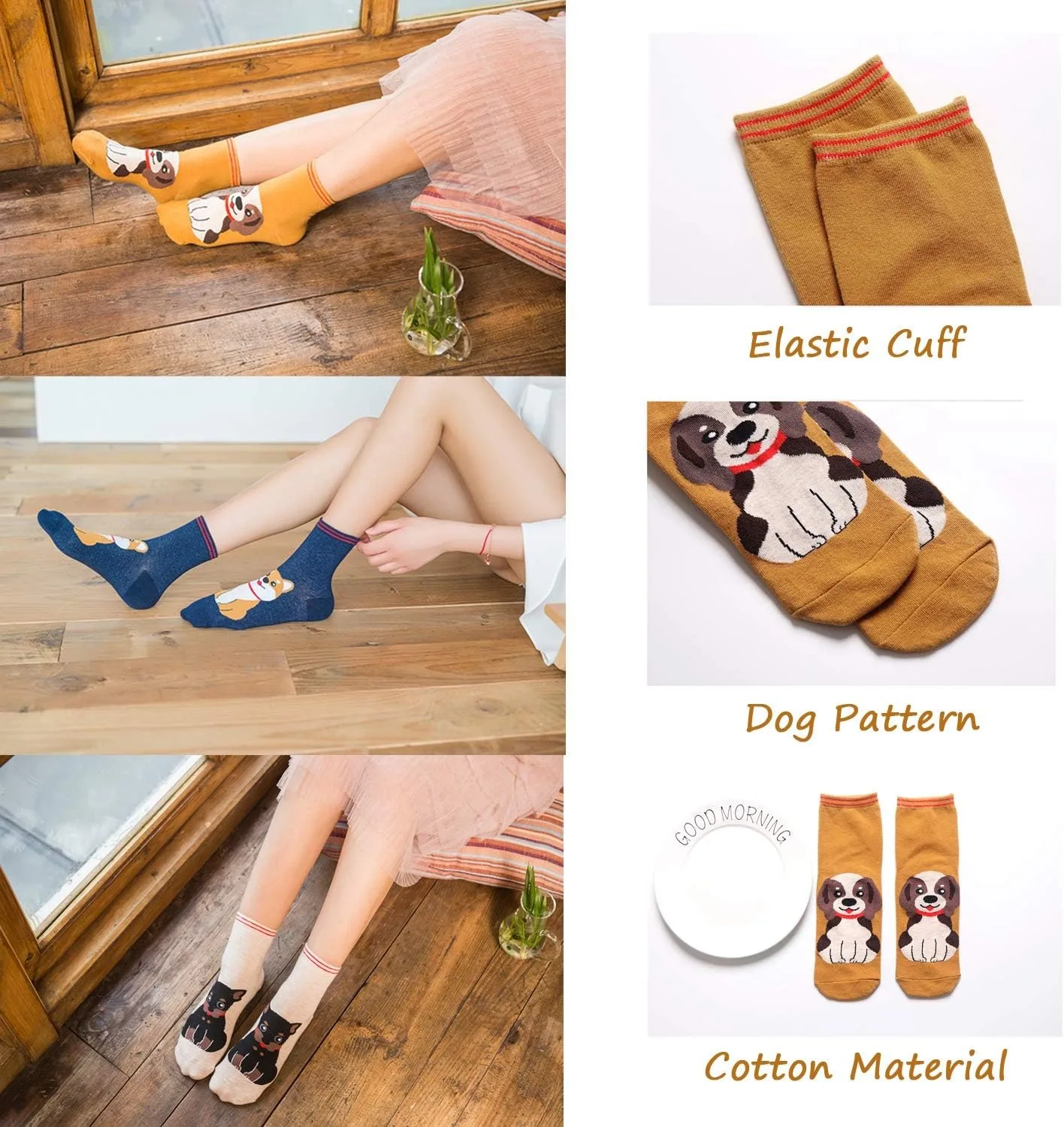 Elastic Cuff

Dog Pattern

GOOD MORNING

Cotton Material