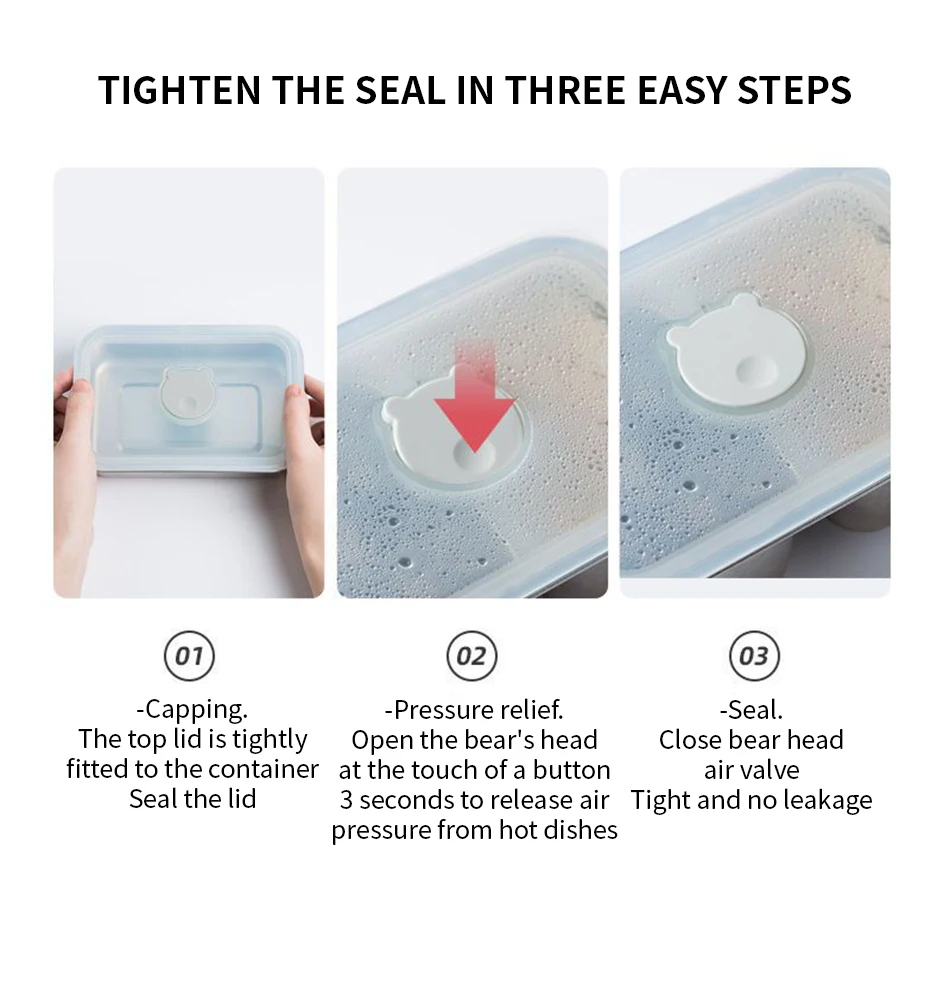 TIGHTEN THE SEAL IN THREE EASY STEPS

01

-Capping.
The top lid is tightly fitted to the container
Seal the lid

02

-Pressure relief.
Open the bear's head at the touch of a button
3 seconds to release air pressure from hot dishes

03

-Seal.
Close bear head air valve
Tight and no leakage