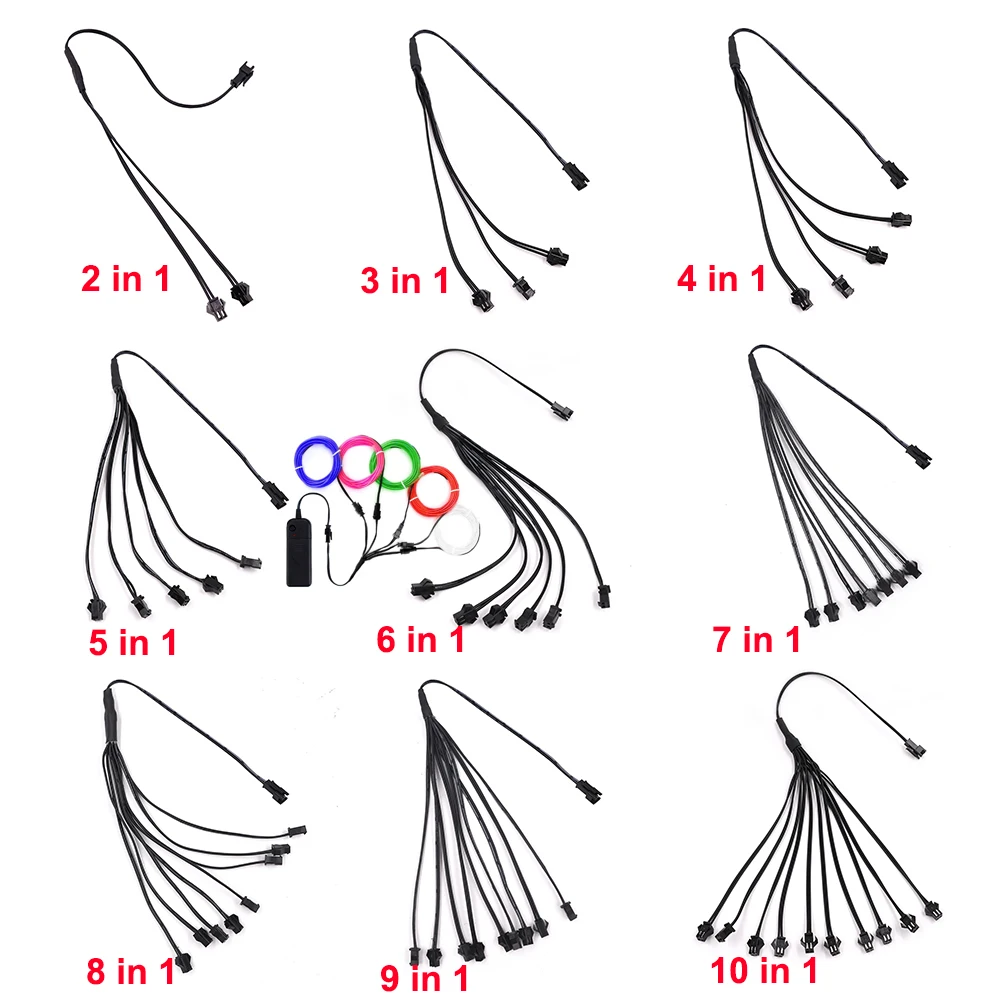 2 in 1

3 in 1

4 in 1

5 in 1

6 in 1

7 in 1

8 in 1

9 in 1

10 in 1