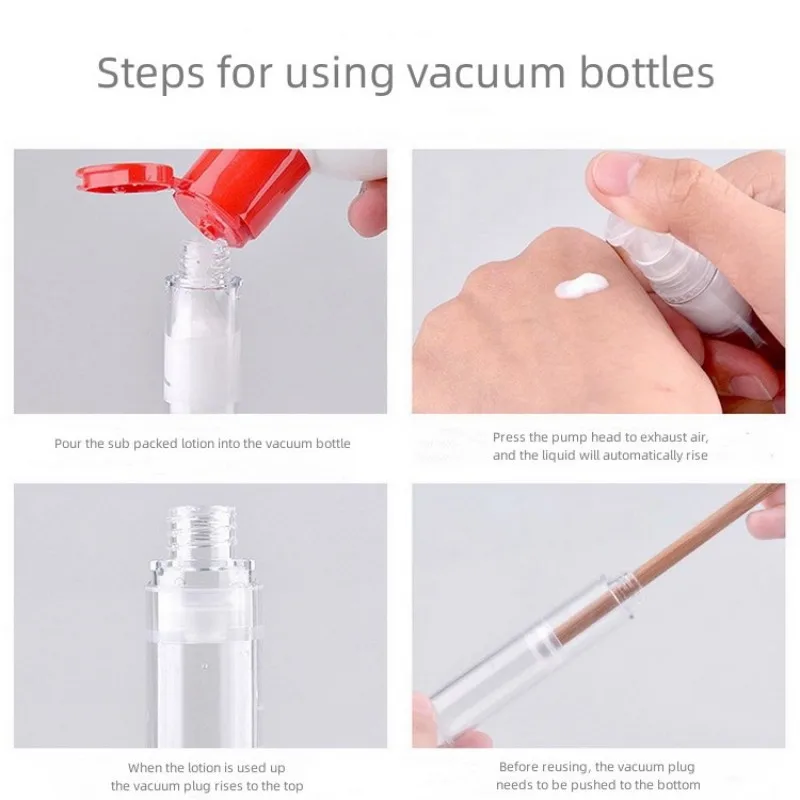 Steps for using vacuum bottles

Pour the sub packed lotion into the vacuum bottle

Press the pump head to exhaust air, and the liquid will automatically rise

When the lotion is used up the vacuum plug rises to the top

Before reusing, the vacuum plug needs to be pushed to the bottom