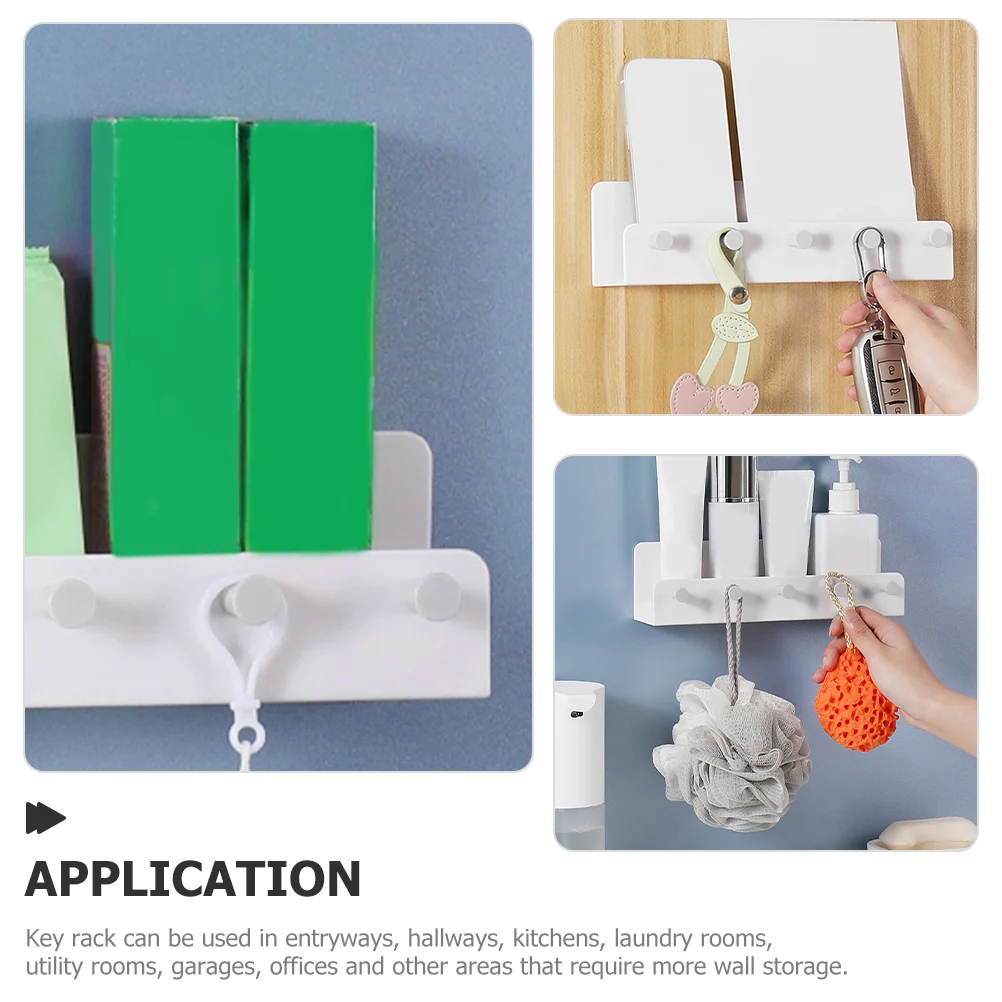 APPLICATION

Key rack can be used in entryways, hallways, kitchens, laundry rooms, utility rooms, garages, offices and other areas that require more wall storage.