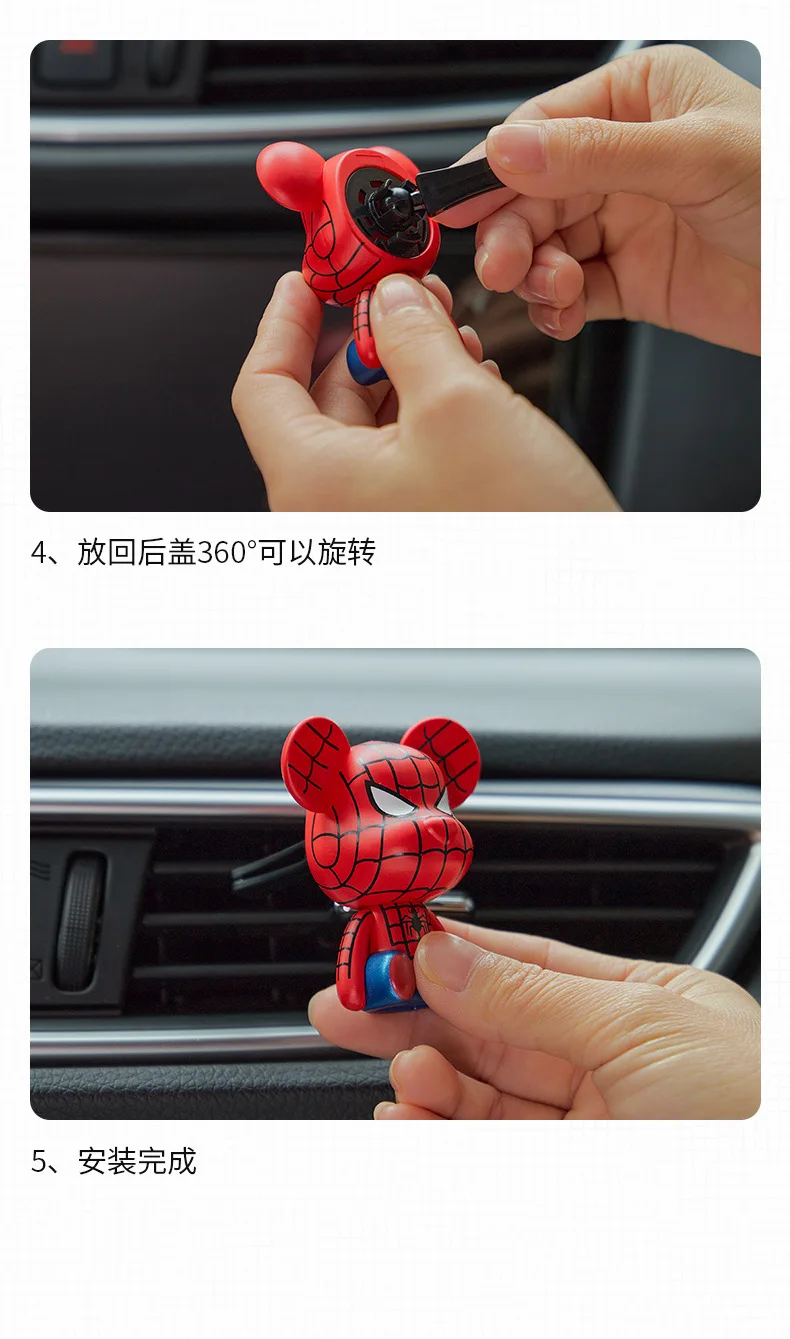 4、放回后盖360°可以旋转

5、安装完成