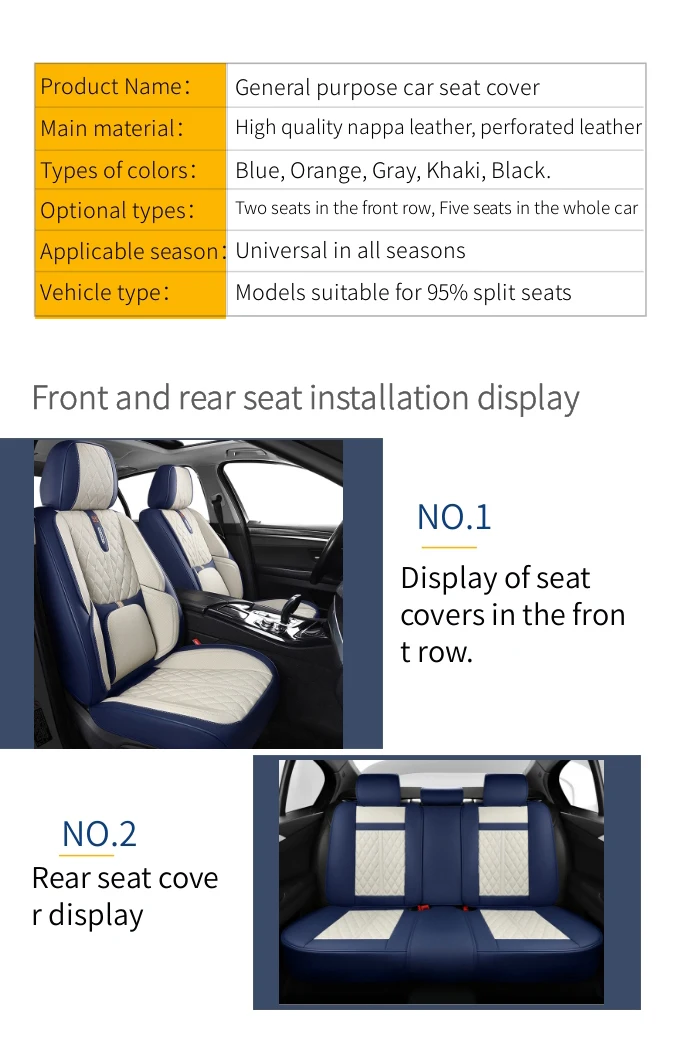 | Product Name: | General purpose car seat cover |
|---|---|
| Main material: | High quality nappa leather, perforated leather |
| Types of colors: | Blue, Orange, Gray, Khaki, Black. |
| Optional types: | Two seats in the front row, Five seats in the whole car |
| Applicable season: | Universal in all seasons |
| Vehicle type: | Models suitable for 95% split seats |

Front and rear seat installation display

NO.1

Display of seat covers in the fron t row.

NO.2

Rear seat cove r display