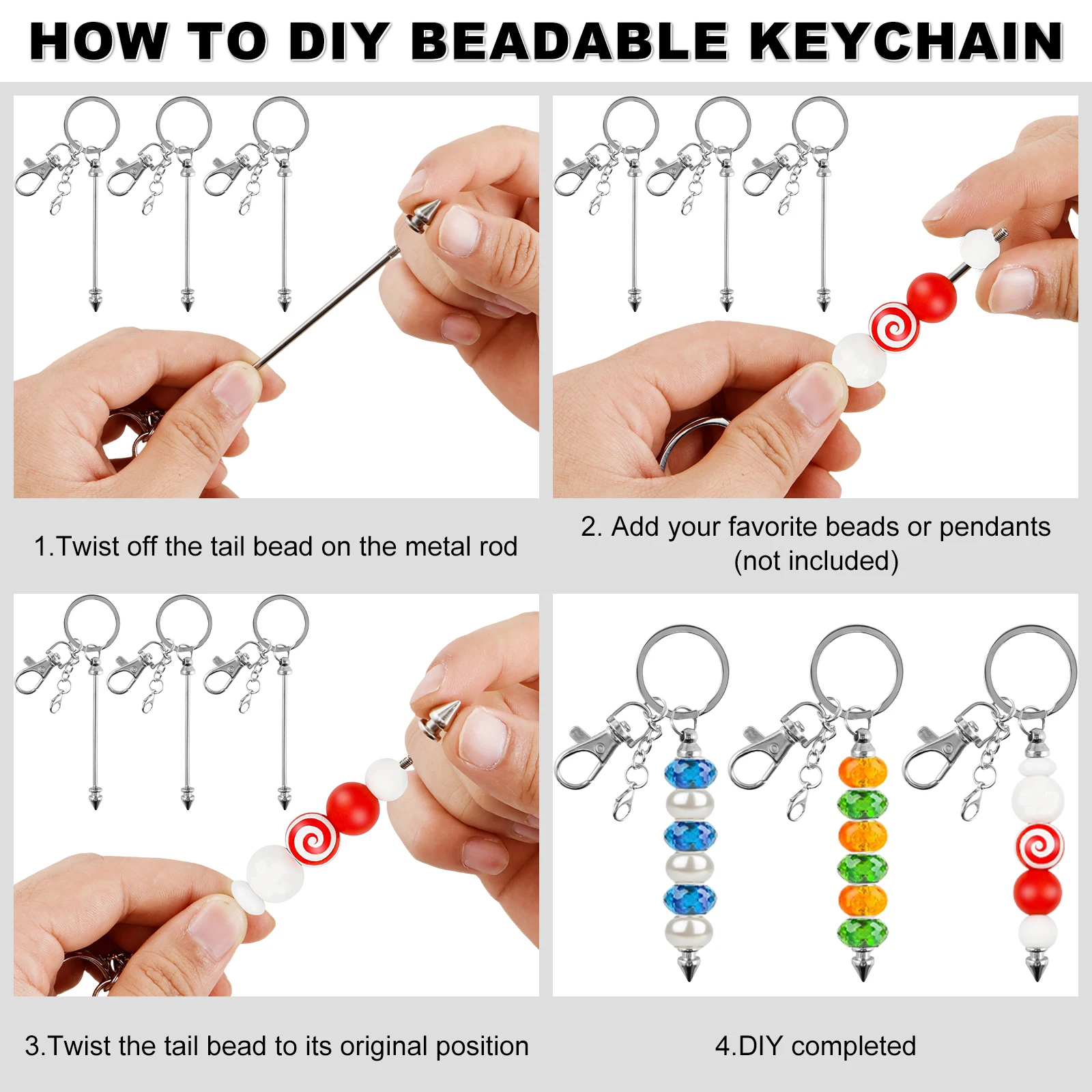 HOW TO DIY BEADABLE KEYCHAIN

1.Twist off the tail bead on the metal rod

2. Add your favorite beads or pendants (not included)

3.Twist the tail bead to its original position

4.DIY completed