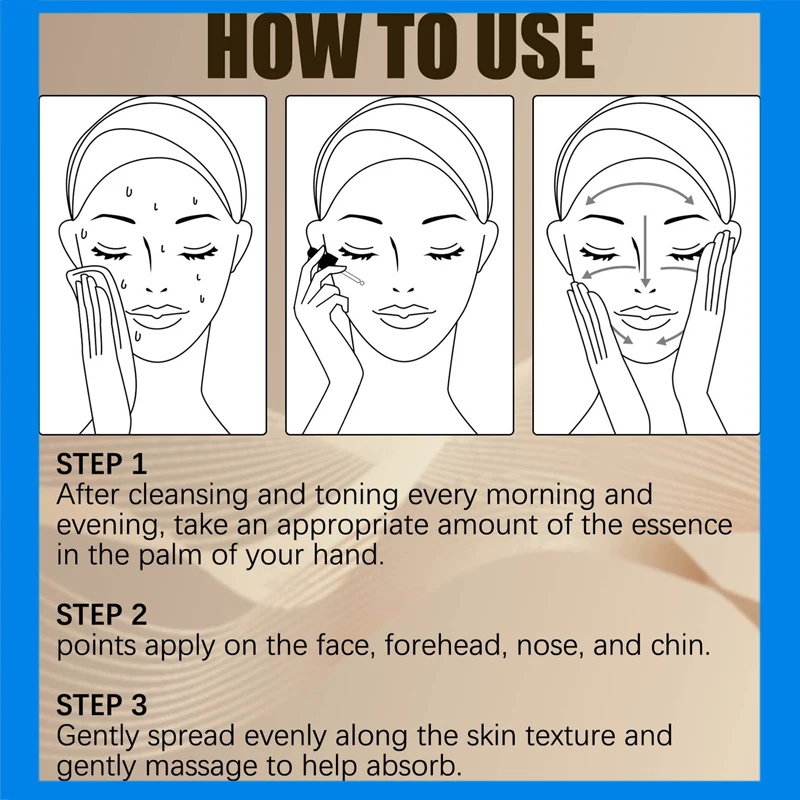 HOW TO USE

STEP 1
After cleansing and toning every morning and evening, take an appropriate amount of the essence in the palm of your hand.

STEP 2
points apply on the face, forehead, nose, and chin.

STEP 3
Gently spread evenly along the skin texture and gently massage to help absorb.