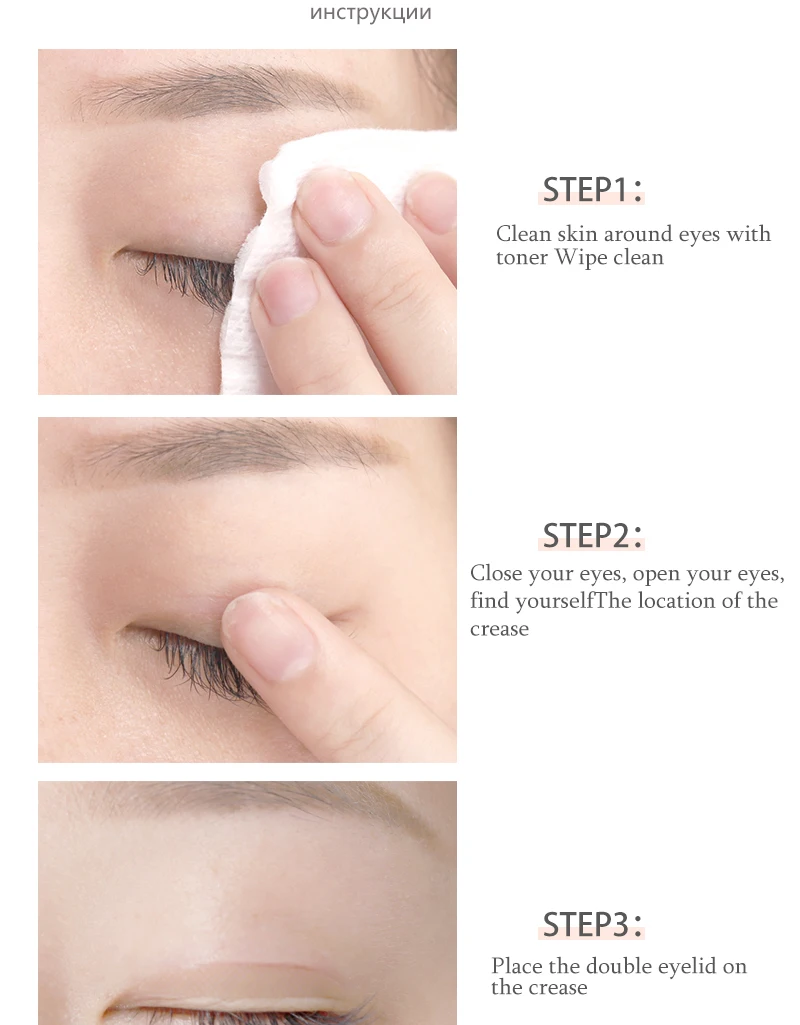 инструкции

STEP1:

Clean skin around eyes with toner Wipe clean

STEP2:

Close your eyes, open your eyes, find yourselfThe location of the crease

STEP3:

Place the double eyelid on the crease