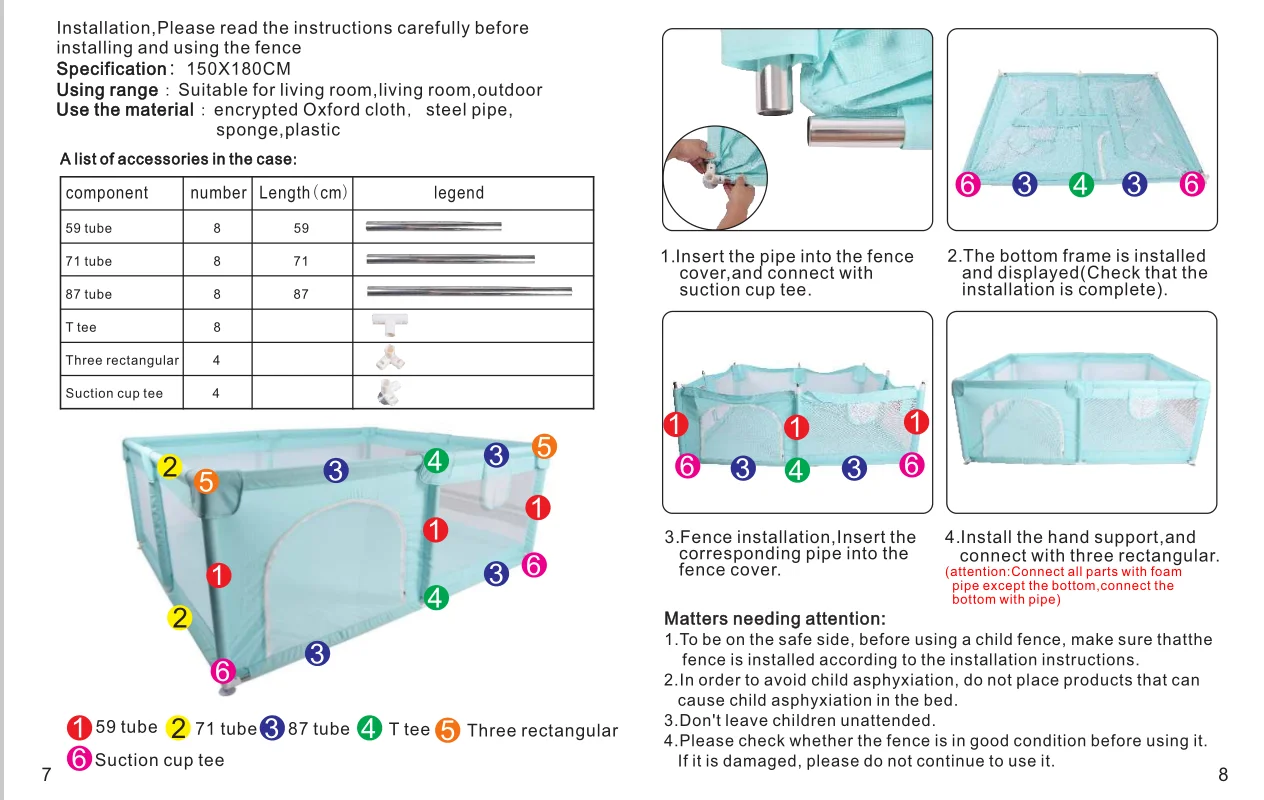 Installation,Please read the instructions carefully before installing and using the fence
Specification: 150X180CM
Using range: Suitable for living room,living room,outdoor
Use the material: encrypted Oxford cloth, steel pipe, sponge,plastic

A list of accessories in the case:

| component | number | Length(cm) | legend |
|---|---|---|---|
| 59 tube | 8 | 59 | |
| 71 tube | 8 | 71 | |
| 87 tube | 8 | 87 | |
| T tee | 8 | | |
| Three rectangular | 4 | | |
| Suction cup tee | 4 | | |

2 5 3 4 3 5 1 1 1 3 6 4 2 3 6

1 59 tube 2 71 tube 3 87 tube 4 T tee 5 Three rectangular
6 Suction cup tee

7

6 3 4 3 6

1.Insert the pipe into the fence cover,and connect with suction cup tee.

2.The bottom frame is installed and displayed(Check that the installation is complete).

1 1 1
6 3 4 3 6

3.Fence installation,Insert the corresponding pipe into the fence cover.

4.Install the hand support,and connect with three rectangular.
(attention:Connect all parts with foam pipe except the bottom,connect the bottom with pipe)

Matters needing attention:
1.To be on the safe side, before using a child fence, make sure thatthe fence is installed according to the installation instructions.
2.In order to avoid child asphyxiation, do not place products that can cause child asphyxiation in the bed.
3.Don't leave children unattended.
4.Please check whether the fence is in good condition before using it. If it is damaged, please do not continue to use it.

8