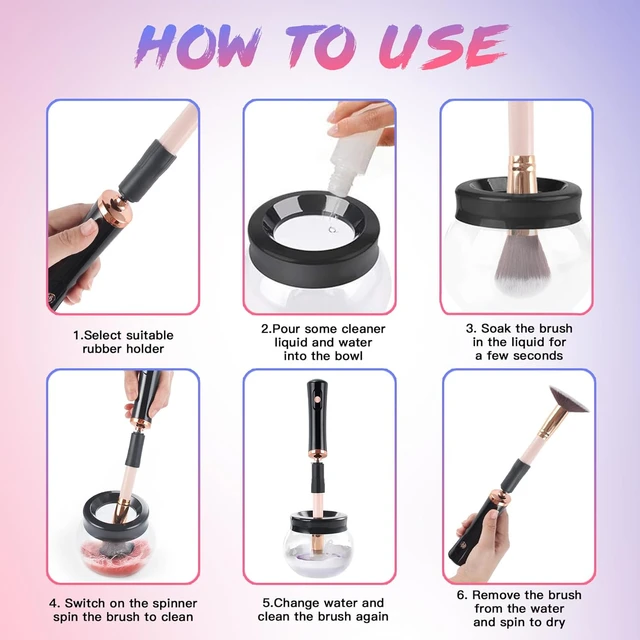 HOW TO USE

1.Select suitable rubber holder

2.Pour some cleaner liquid and water into the bowl

3. Soak the brush in the liquid for a few seconds

4. Switch on the spinner spin the brush to clean

5.Change water and clean the brush again

6. Remove the brush from the water and spin to dry