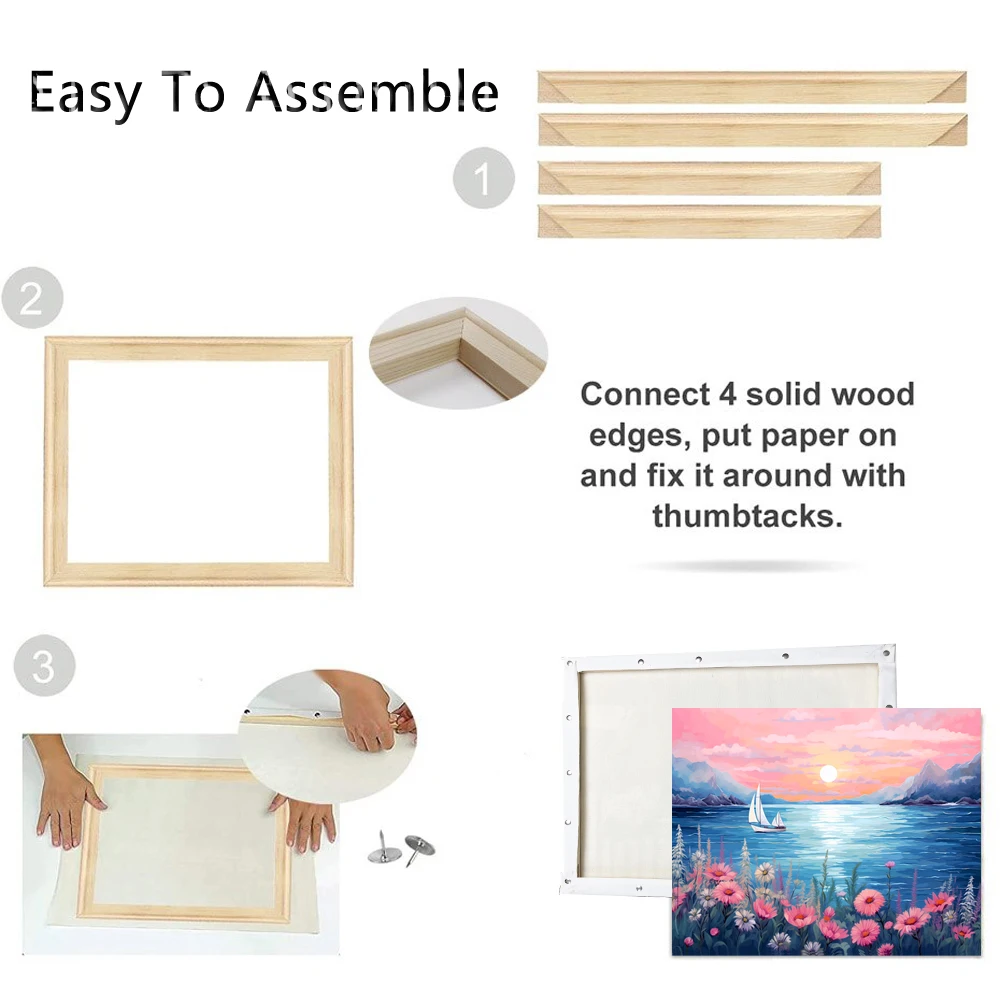 Easy To Assemble

1

2

Connect 4 solid wood edges, put paper on and fix it around with thumbtacks.

3