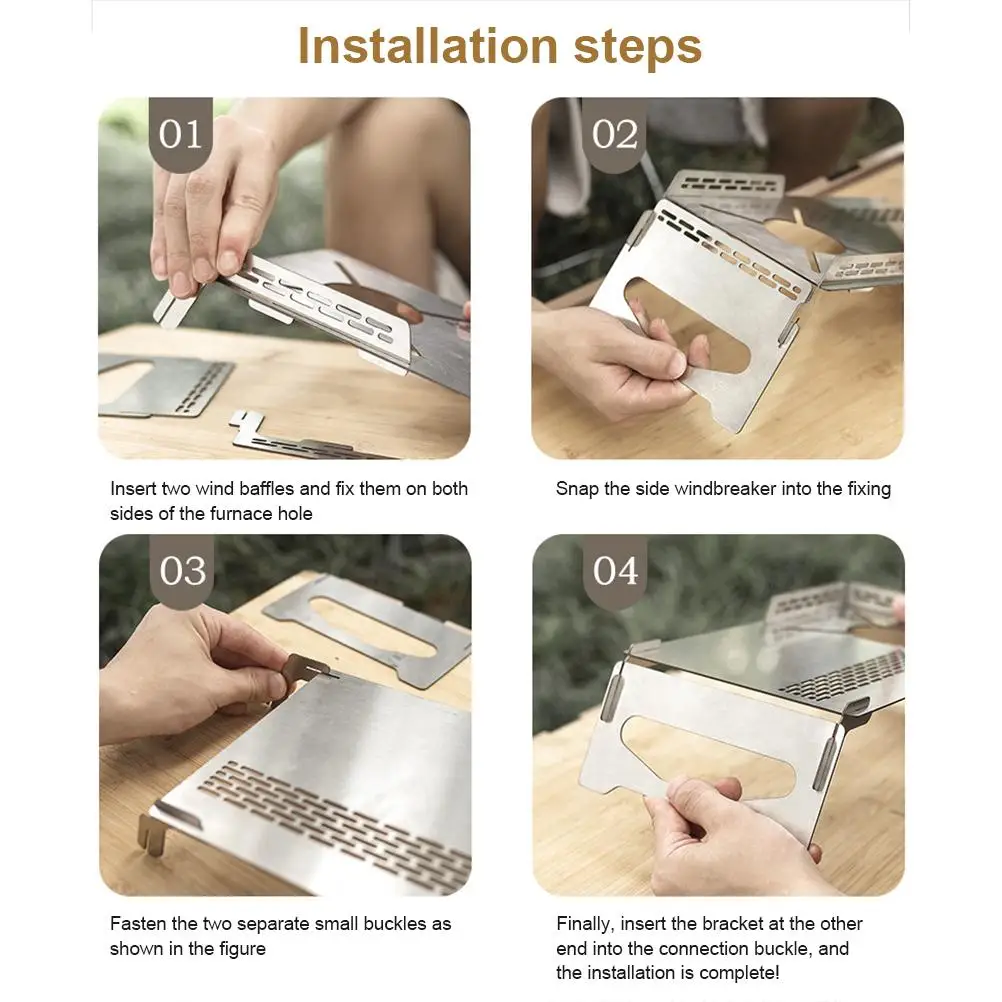 Installation steps

01

Insert two wind baffles and fix them on both sides of the furnace hole

02

Snap the side windbreaker into the fixing

03

Fasten the two separate small buckles as shown in the figure

04

Finally, insert the bracket at the other end into the connection buckle, and the installation is complete!