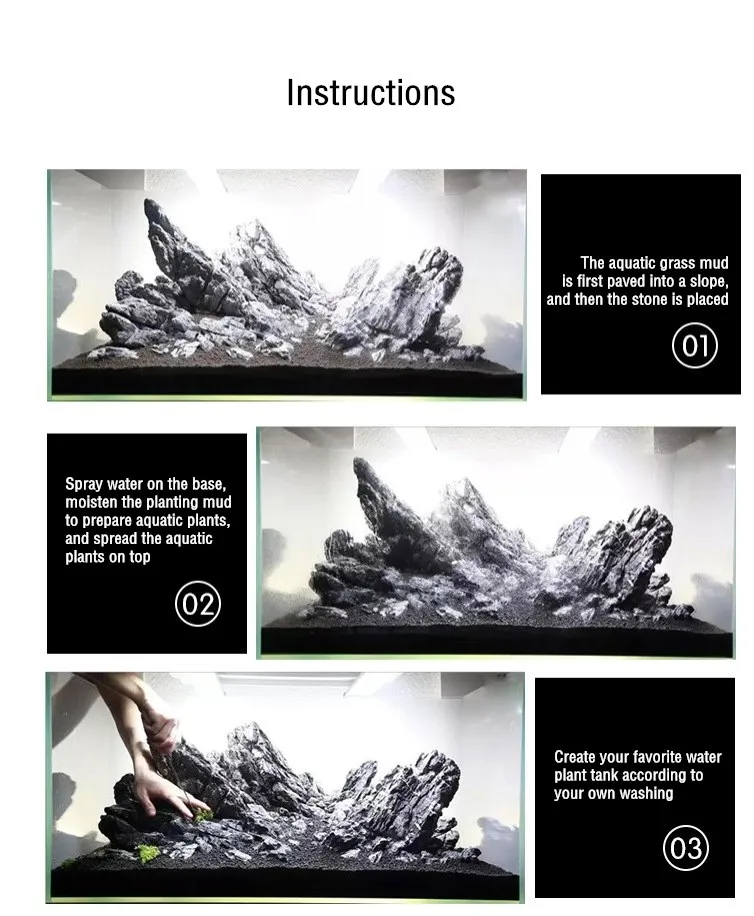 Instructions

The aquatic grass mud is first paved into a slope, and then the stone is placed

01

Spray water on the base, moisten the planting mud to prepare aquatic plants, and spread the aquatic plants on top

02

Create your favorite water plant tank according to your own washing

03