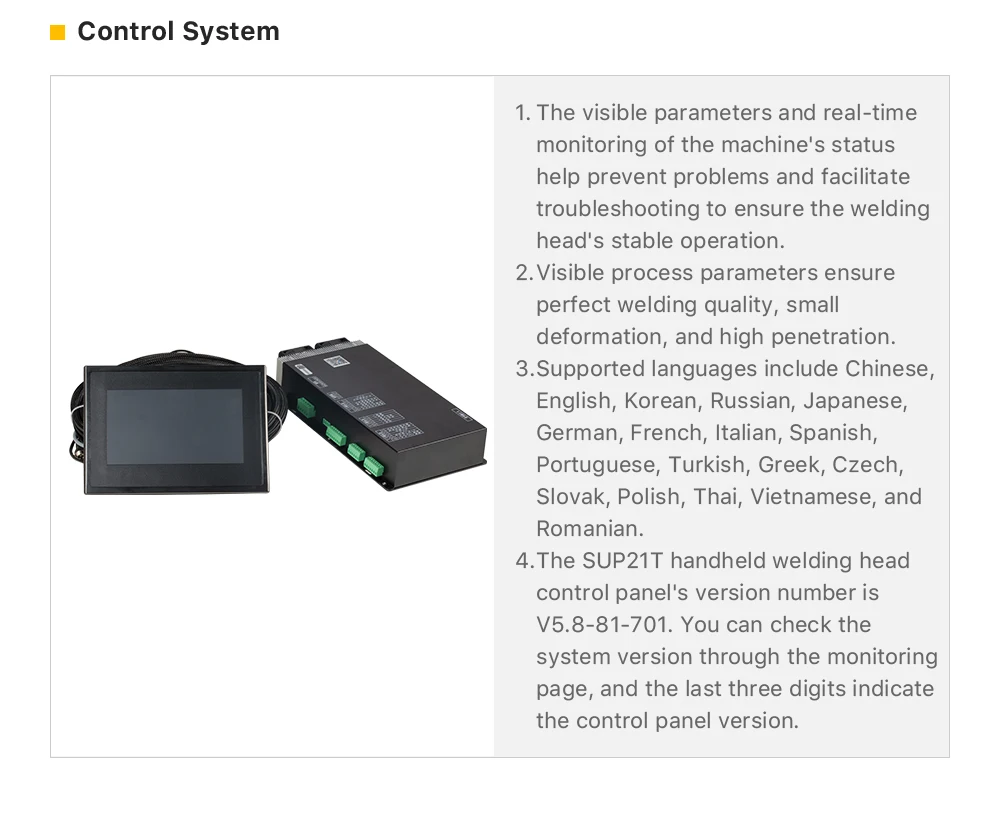 Control System

1. The visible parameters and real-time monitoring of the machine's status help prevent problems and facilitate troubleshooting to ensure the welding head's stable operation.
2. Visible process parameters ensure perfect welding quality, small deformation, and high penetration.
3. Supported languages include Chinese, English, Korean, Russian, Japanese, German, French, Italian, Spanish, Portuguese, Turkish, Greek, Czech, Slovak, Polish, Thai, Vietnamese, and Romanian.
4. The SUP21T handheld welding head control panel's version number is V5.8-81-701. You can check the system version through the monitoring page, and the last three digits indicate the control panel version.