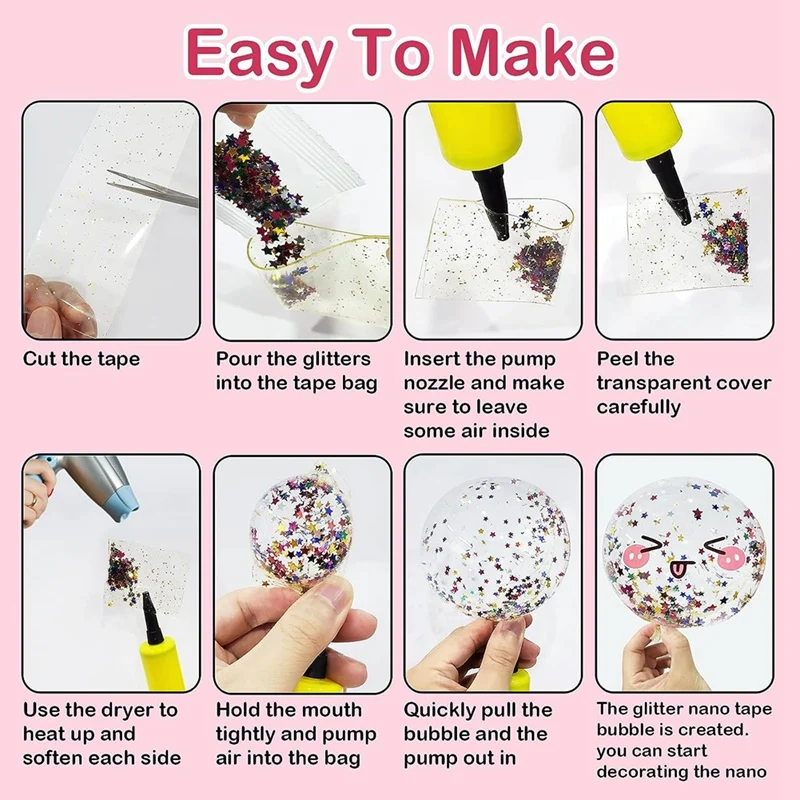 Easy To Make

Cut the tape

Pour the glitters into the tape bag

Insert the pump nozzle and make sure to leave some air inside

Peel the transparent cover carefully

Use the dryer to heat up and soften each side

Hold the mouth tightly and pump air into the bag

Quickly pull the bubble and the pump out in

The glitter nano tape bubble is created. you can start decorating the nano