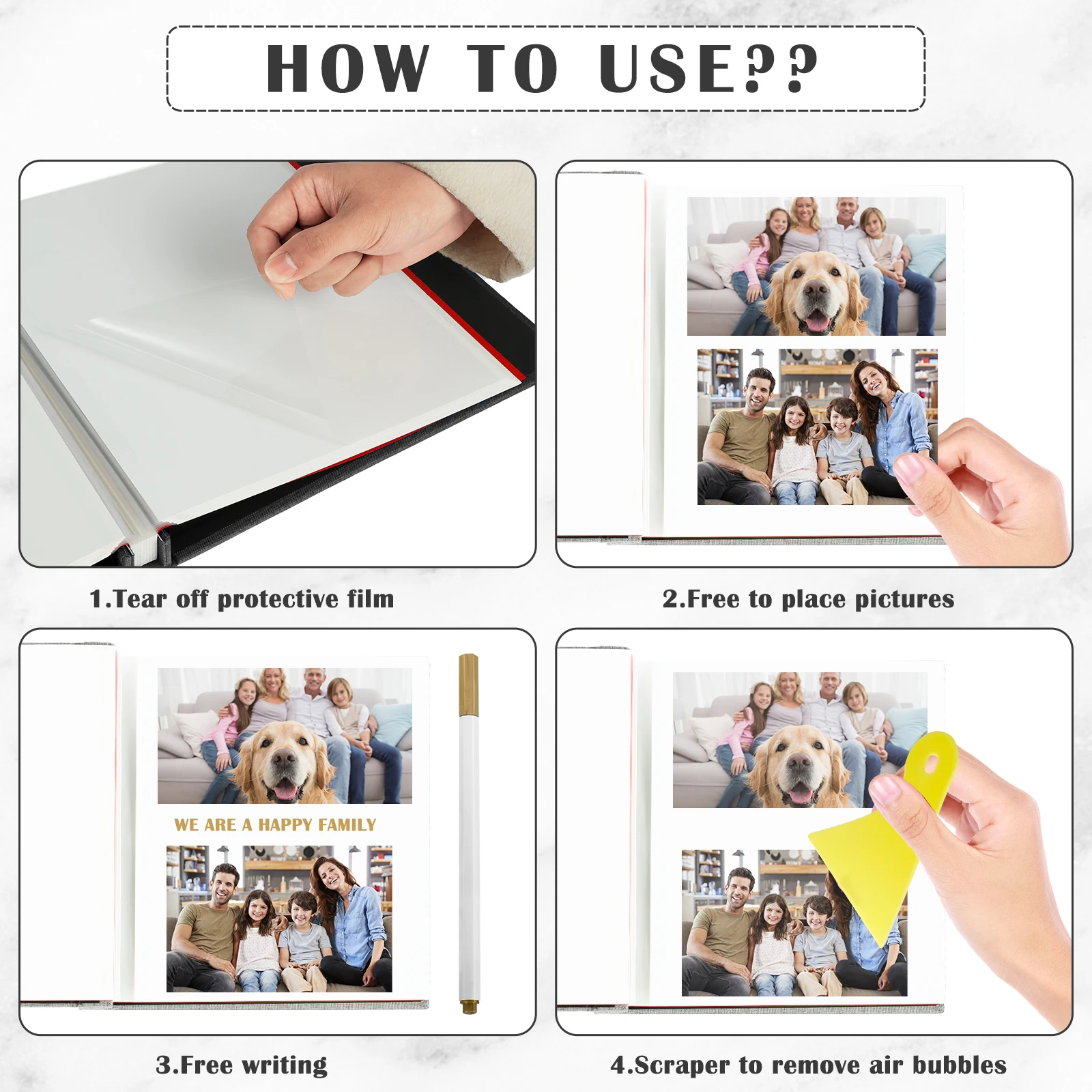 HOW TO USE??

1.Tear off protective film

2.Free to place pictures

WE ARE A HAPPY FAMILY

3.Free writing

4.Scraper to remove air bubbles