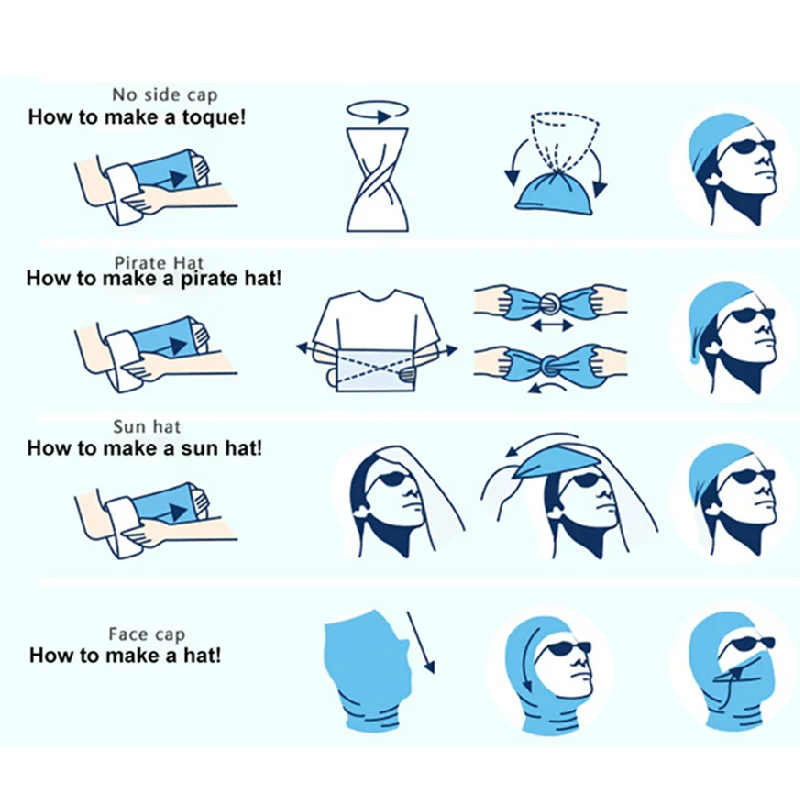 No side cap
How to make a toque!

Pirate Hat
How to make a pirate hat!

Sun hat
How to make a sun hat!

Face cap
How to make a hat!