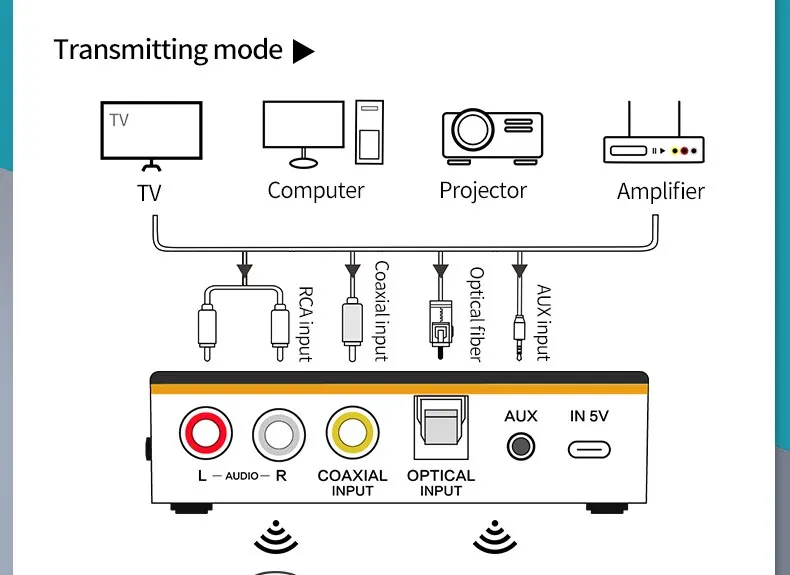 Transmitting mode ▶

TV

TV

Computer

Projector

Amplifier

RCA input

Coaxial input

Optical fiber

AUX input

L — AUDIO — R

COAXIAL INPUT

OPTICAL INPUT

AUX

IN 5V