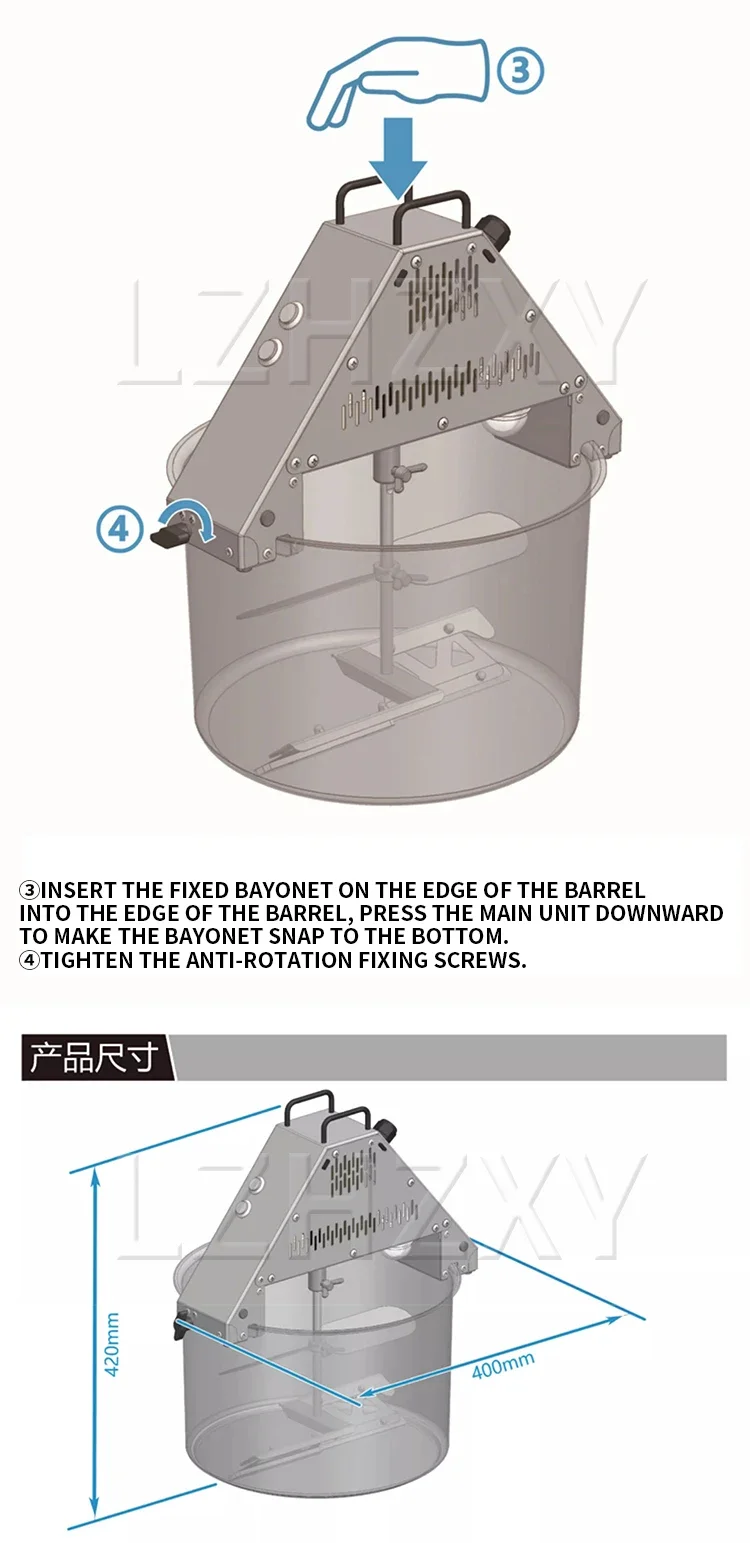 ③

LZHZXY

④

③INSERT THE FIXED BAYONET ON THE EDGE OF THE BARREL INTO THE EDGE OF THE BARREL, PRESS THE MAIN UNIT DOWNWARD TO MAKE THE BAYONET SNAP TO THE BOTTOM.
④TIGHTEN THE ANTI-ROTATION FIXING SCREWS.

产品尺寸

LZHZXY

420mm

400mm