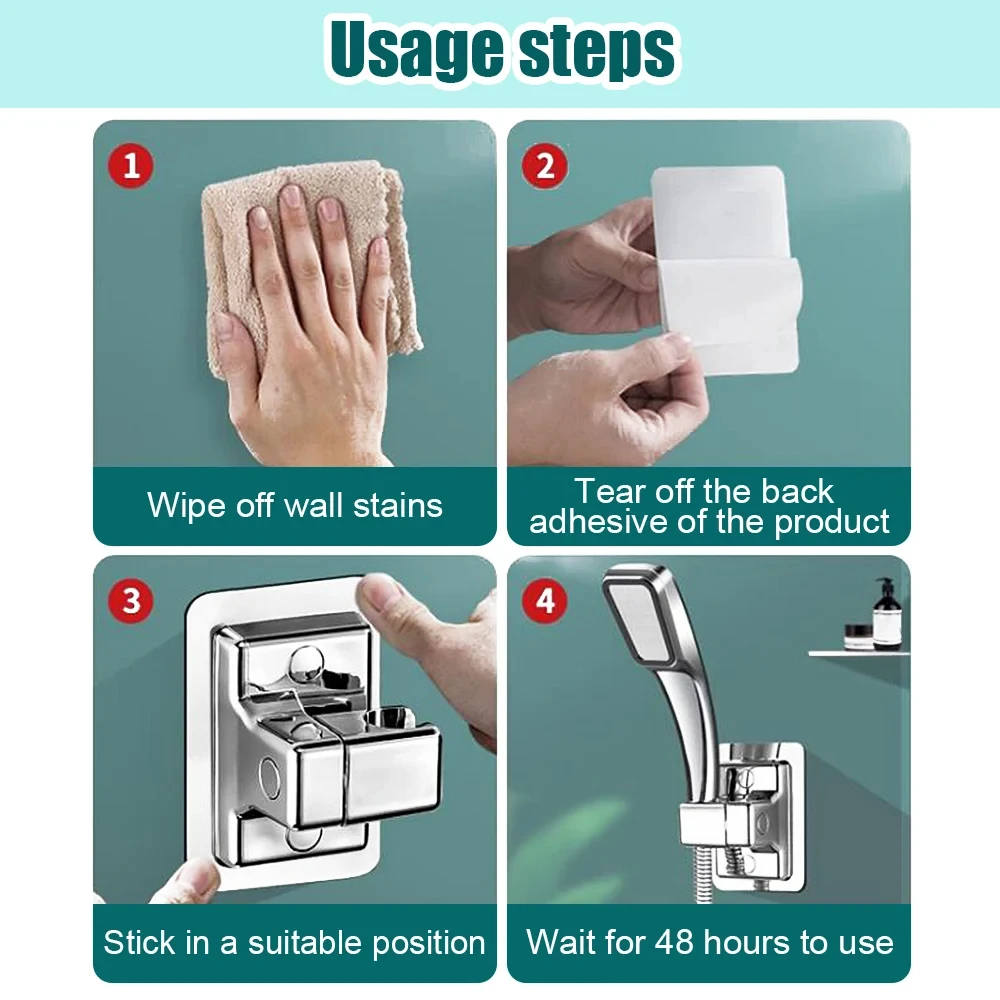 Usage steps

1

Wipe off wall stains

2

Tear off the back adhesive of the product

3

Stick in a suitable position

4

Wait for 48 hours to use