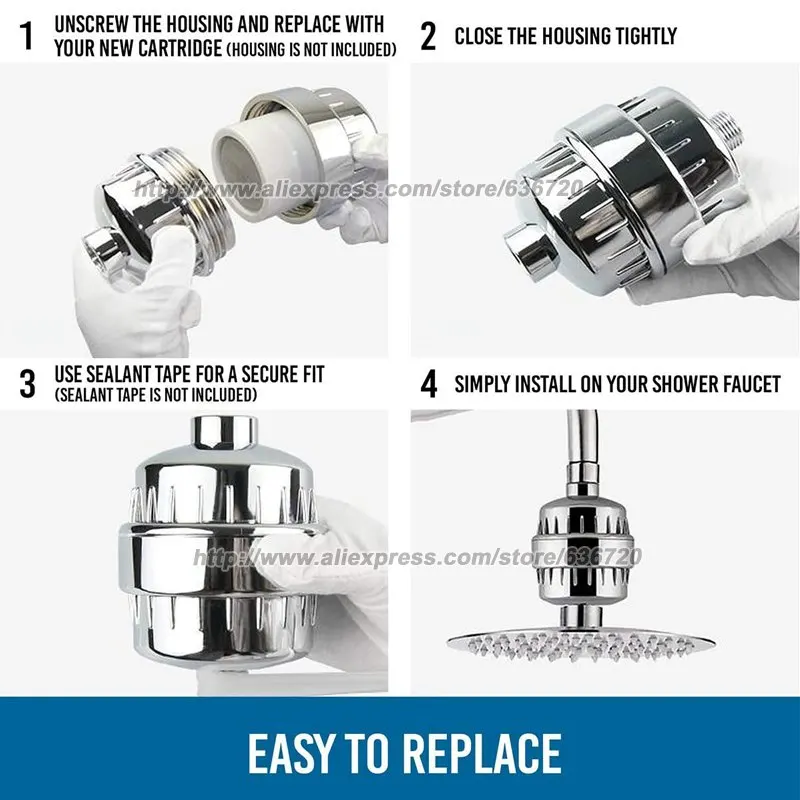 1 UNSCREW THE HOUSING AND REPLACE WITH YOUR NEW CARTRIDGE (HOUSING IS NOT INCLUDED)

2 CLOSE THE HOUSING TIGHTLY

http://www.aliexpress.com/store/636720

3 USE SEALANT TAPE FOR A SECURE FIT (SEALANT TAPE IS NOT INCLUDED)

4 SIMPLY INSTALL ON YOUR SHOWER FAUCET

http://www.aliexpress.com/store/636720

EASY TO REPLACE