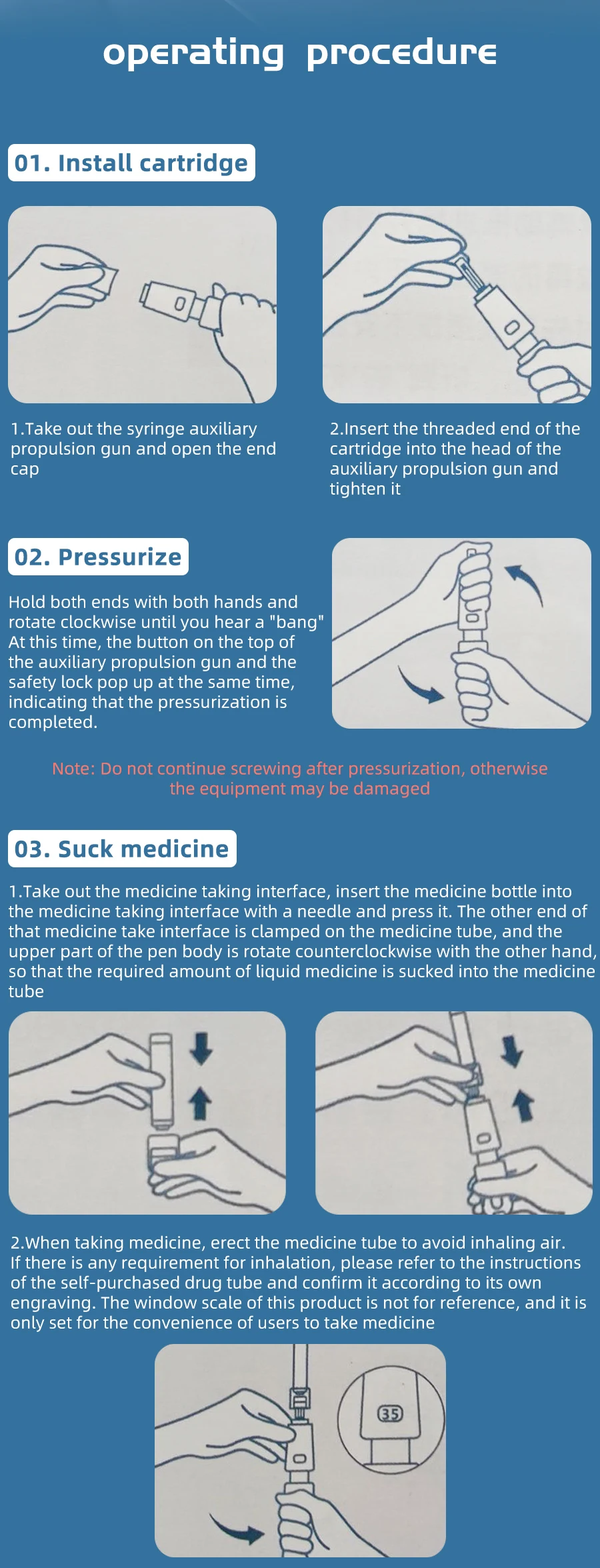 operating procedure

01. Install cartridge

1.Take out the syringe auxiliary propulsion gun and open the end cap

2.Insert the threaded end of the cartridge into the head of the auxiliary propulsion gun and tighten it

02. Pressurize

Hold both ends with both hands and rotate clockwise until you hear a "bang" At this time, the button on the top of the auxiliary propulsion gun and the safety lock pop up at the same time, indicating that the pressurization is completed.

Note: Do not continue screwing after pressurization, otherwise the equipment may be damaged

03. Suck medicine

1.Take out the medicine taking interface, insert the medicine bottle into the medicine taking interface with a needle and press it. The other end of that medicine take interface is clamped on the medicine tube, and the upper part of the pen body is rotate counterclockwise with the other hand, so that the required amount of liquid medicine is sucked into the medicine tube

2.When taking medicine, erect the medicine tube to avoid inhaling air. If there is any requirement for inhalation, please refer to the instructions of the self-purchased drug tube and confirm it according to its own engraving. The window scale of this product is not for reference, and it is only set for the convenience of users to take medicine

35