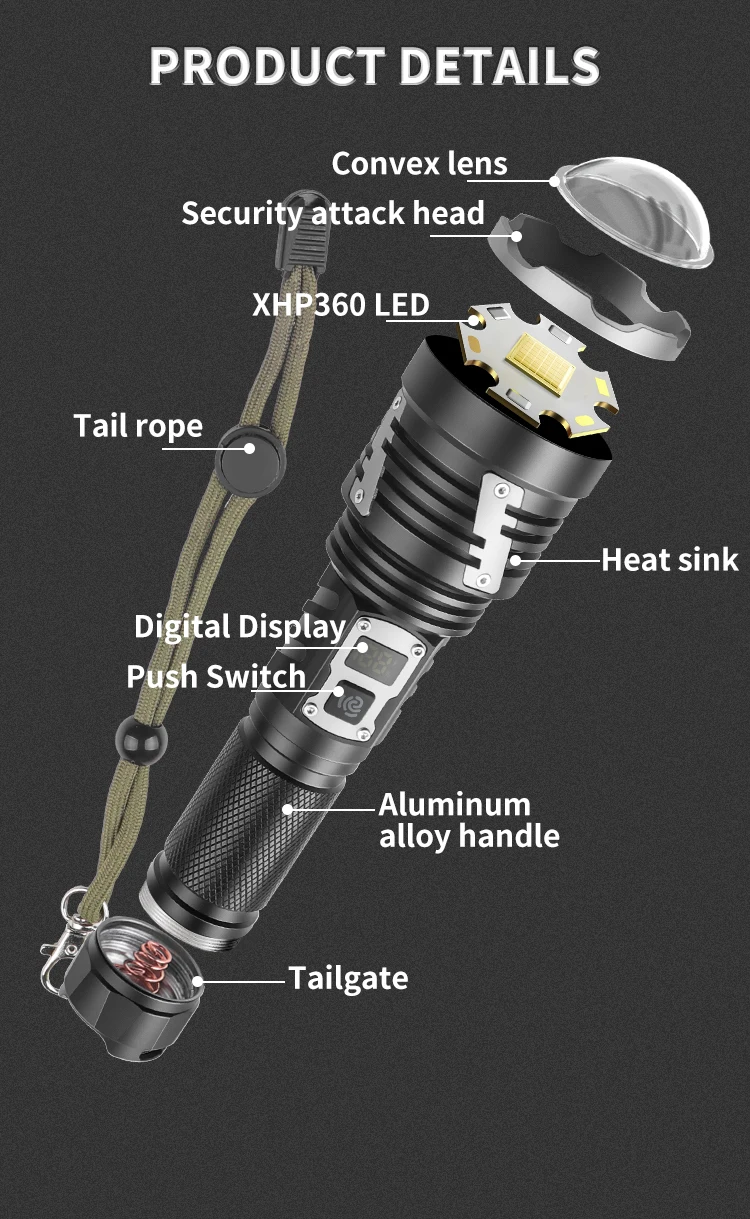 PRODUCT DETAILS

Convex lens

Security attack head

XHP360 LED

Tail rope

Heat sink

Digital Display

Push Switch

Aluminum alloy handle

Tailgate