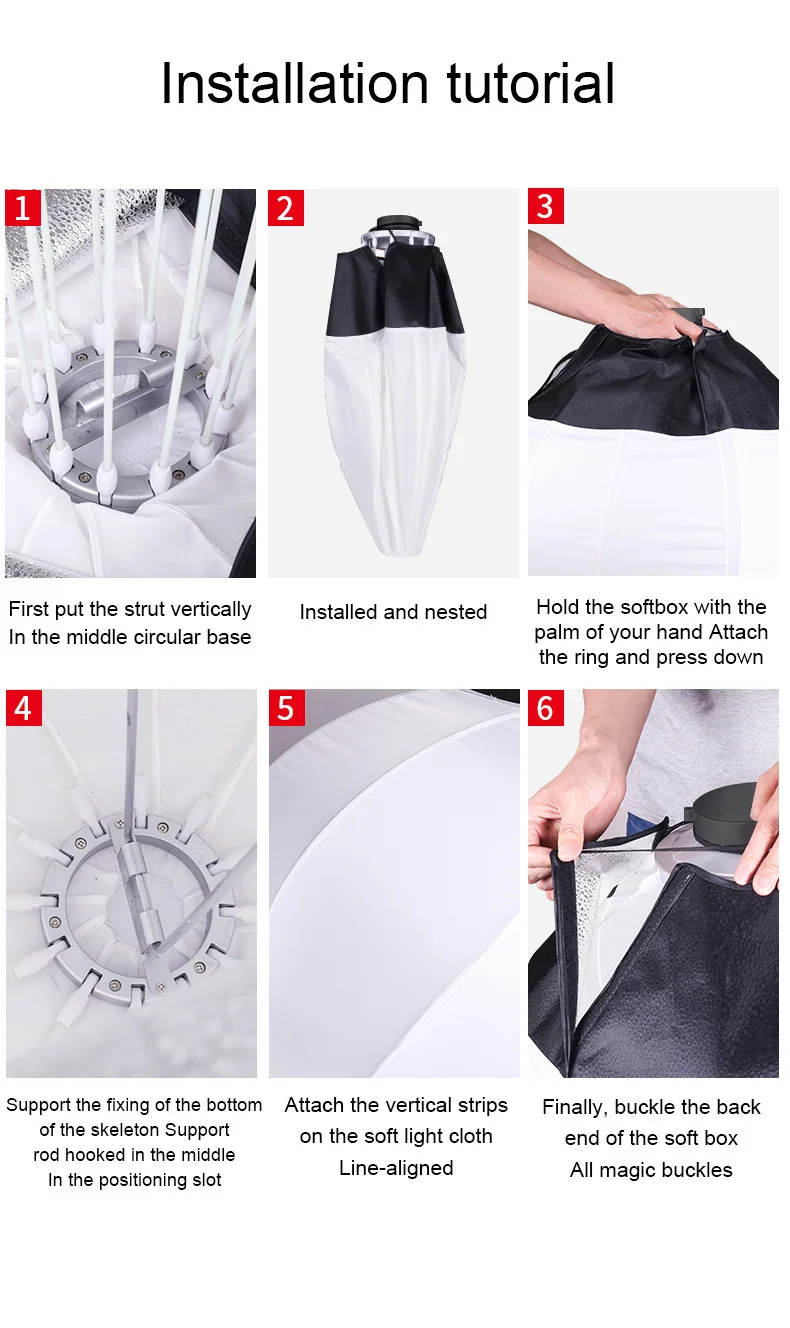 Installation tutorial

1

First put the strut vertically
In the middle circular base

2

Installed and nested

3

Hold the softbox with the palm of your hand Attach the ring and press down

4

Support the fixing of the bottom of the skeleton Support rod hooked in the middle In the positioning slot

5

Attach the vertical strips on the soft light cloth Line-aligned

6

Finally, buckle the back end of the soft box All magic buckles