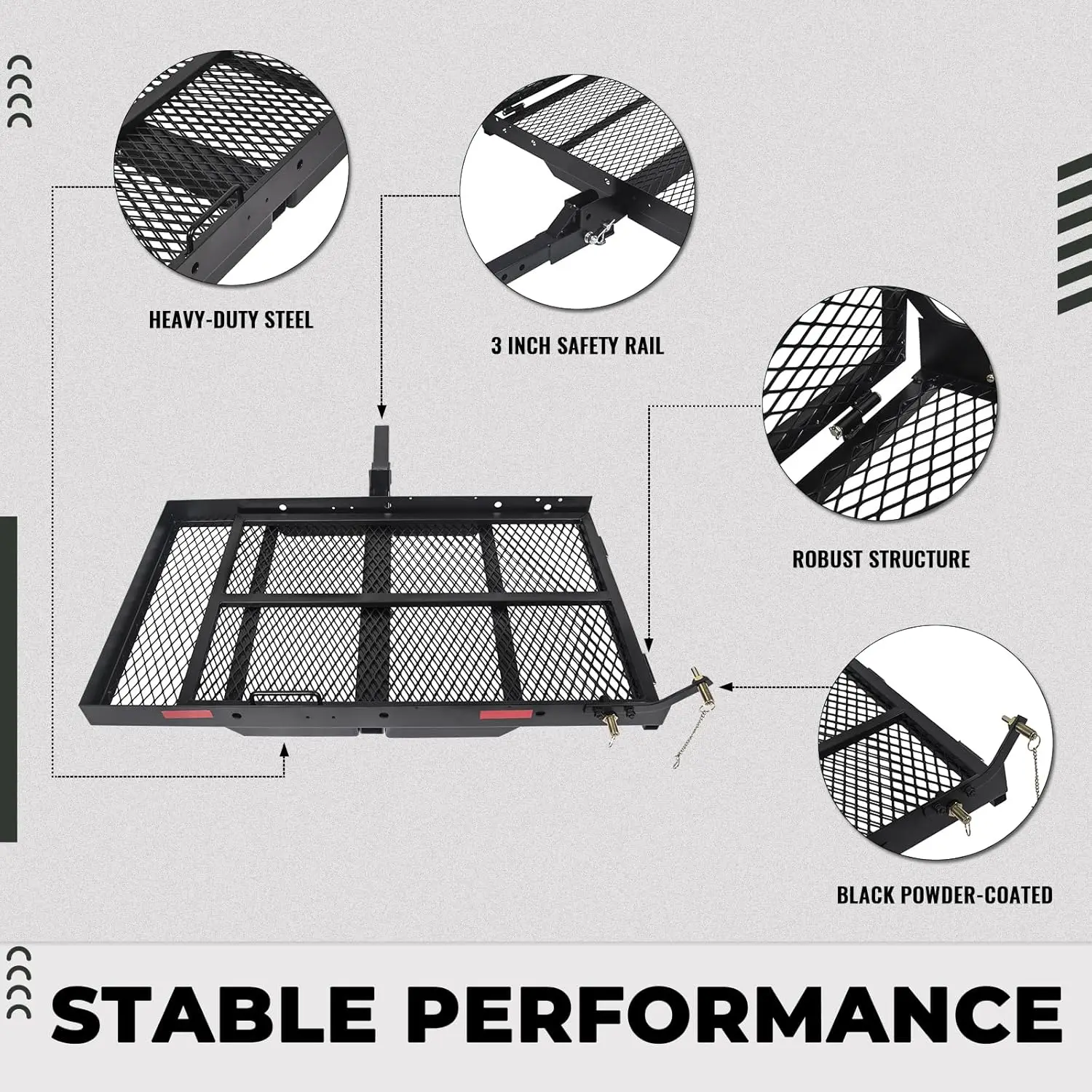 HEAVY-DUTY STEEL

3 INCH SAFETY RAIL

ROBUST STRUCTURE

BLACK POWDER-COATED

STABLE PERFORMANCE