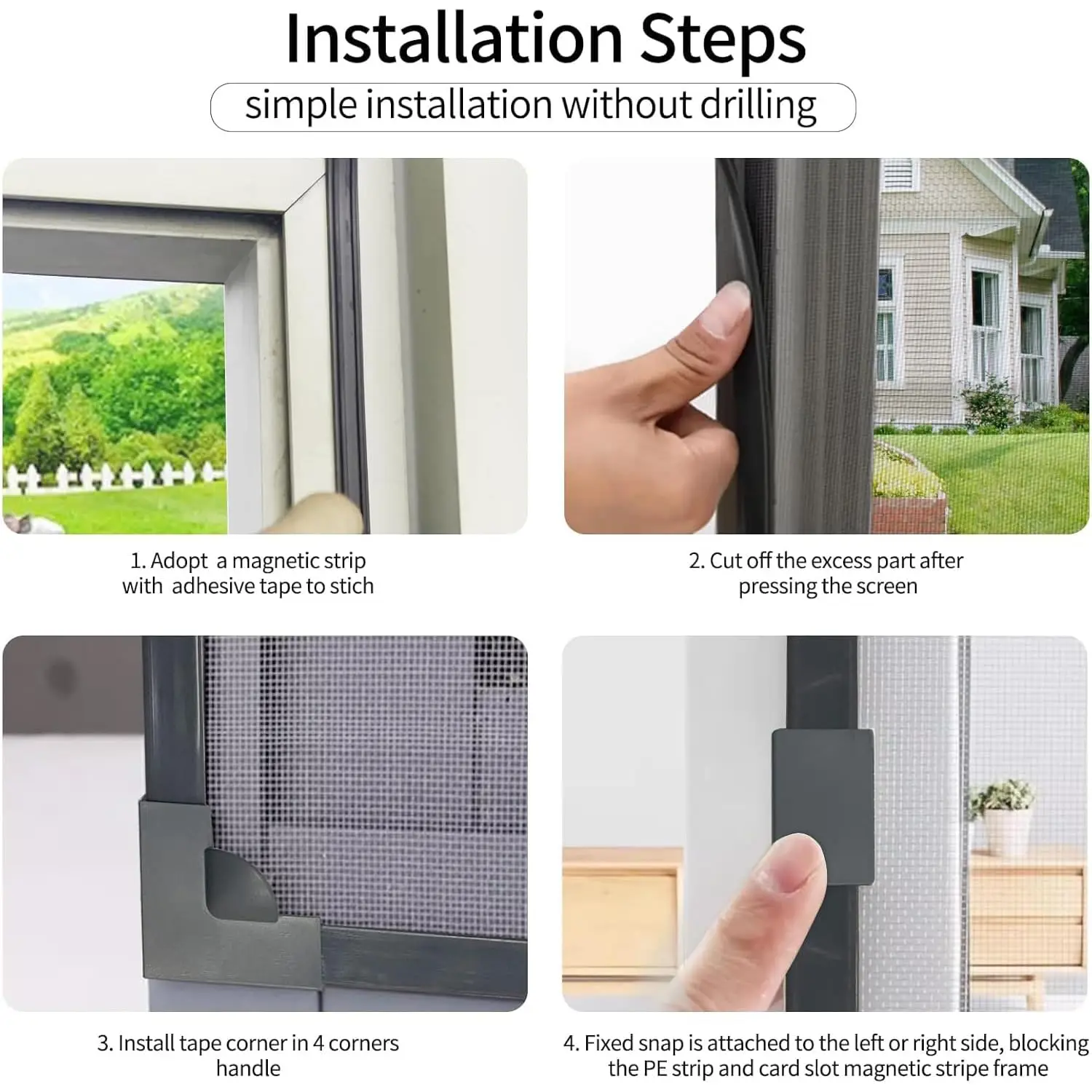 Installation Steps

simple installation without drilling

1. Adopt a magnetic strip with adhesive tape to stich

2. Cut off the excess part after pressing the screen

3. Install tape corner in 4 corners handle

4. Fixed snap is attached to the left or right side, blocking the PE strip and card slot magnetic stripe frame