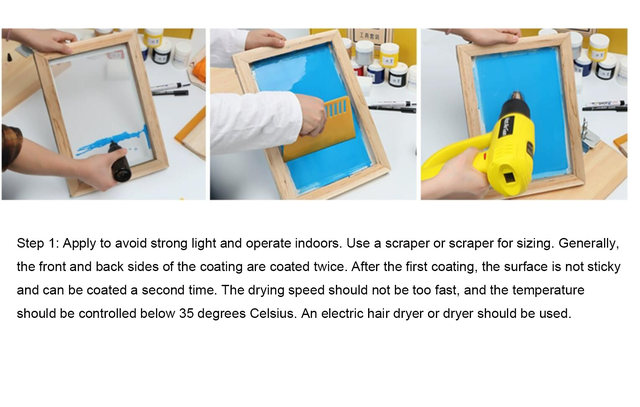 Step 1: Apply to avoid strong light and operate indoors. Use a scraper or scraper for sizing. Generally, the front and back sides of the coating are coated twice. After the first coating, the surface is not sticky and can be coated a second time. The drying speed should not be too fast, and the temperature should be controlled below 35 degrees Celsius. An electric hair dryer or dryer should be used.