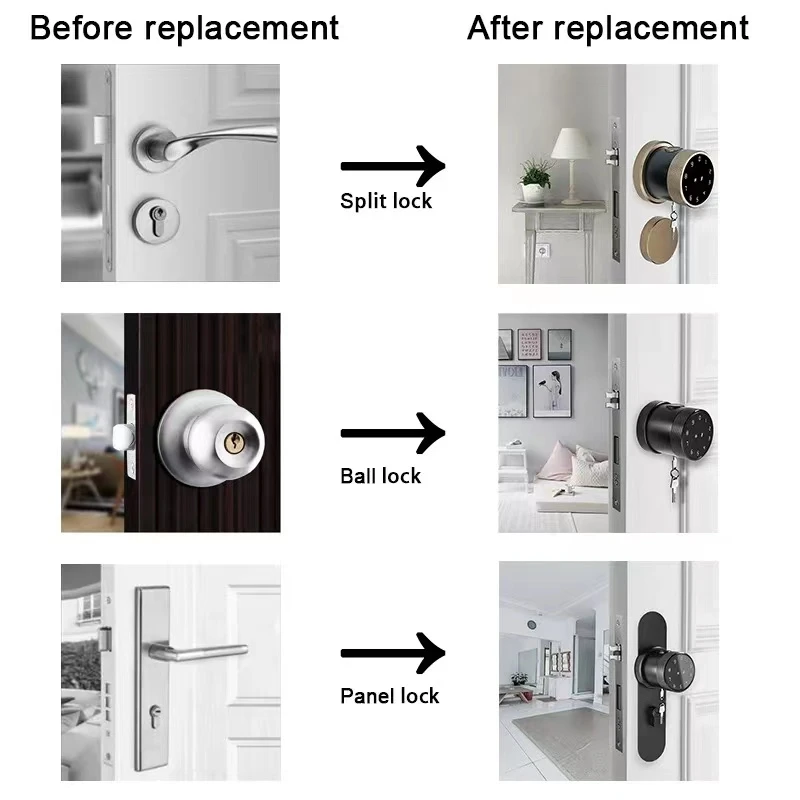 Before replacement

After replacement

Split lock

Ball lock

Panel lock