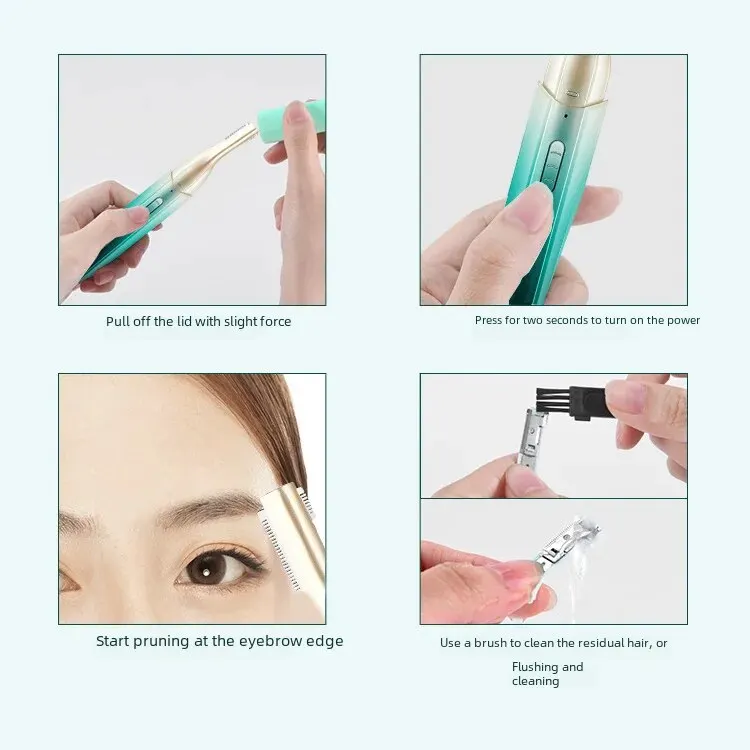 Pull off the lid with slight force

Press for two seconds to turn on the power

Start pruning at the eyebrow edge

Use a brush to clean the residual hair, or

Flushing and cleaning